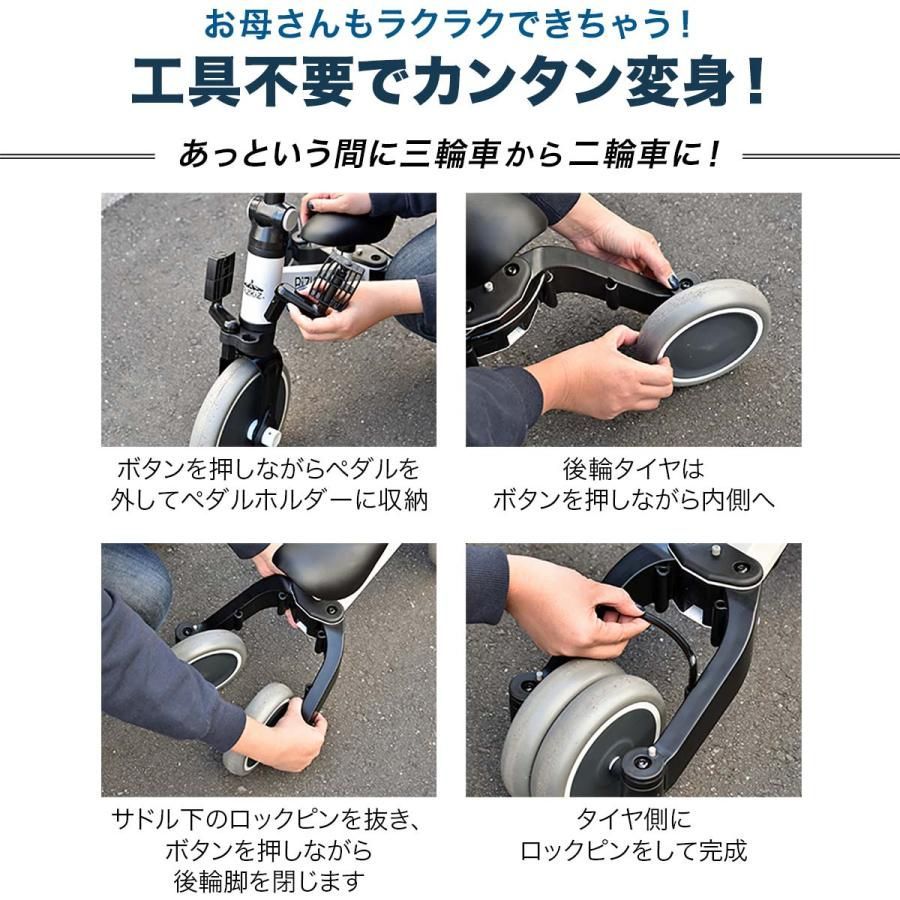 お母さんもラクラクできちゃう！

工具不要でカンタン変身！

あっという間に三輪車から二輪車に！

ボタンを押しながらペダルを外してペダルホルダーに収納

後輪タイヤはボタンを押しながら内側へ

サドル下のロックピンを抜き、ボタンを押しながら後輪脚を閉じます

タイヤ側にロックピンをして完成