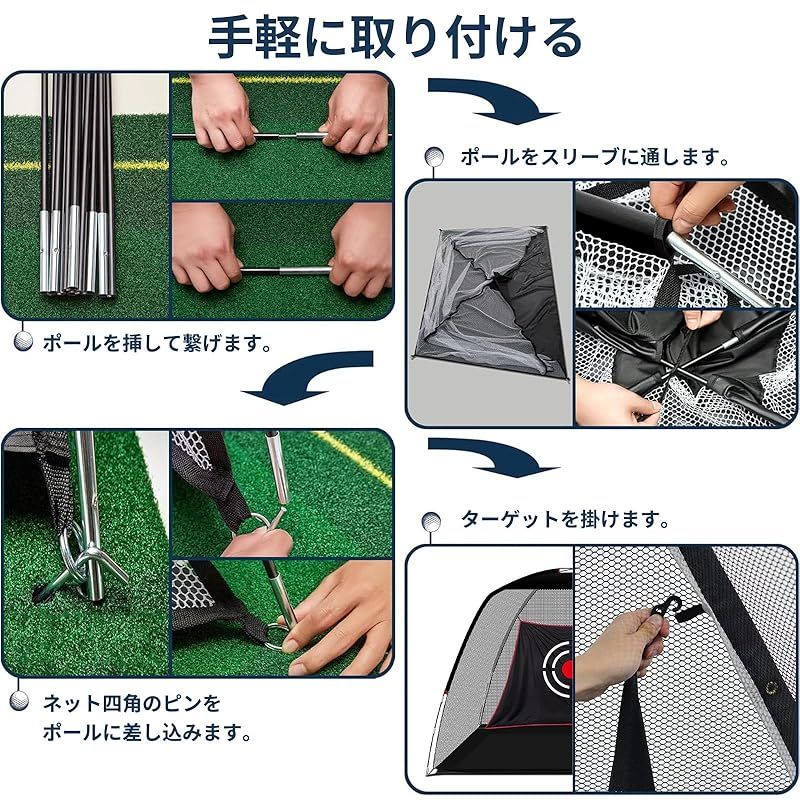 手軽に取り付ける

ポールを挿して繋げます。

ポールをスリーブに通します。

ネット四角のピンを
ポールに差し込みます。

ターゲットを掛けます。