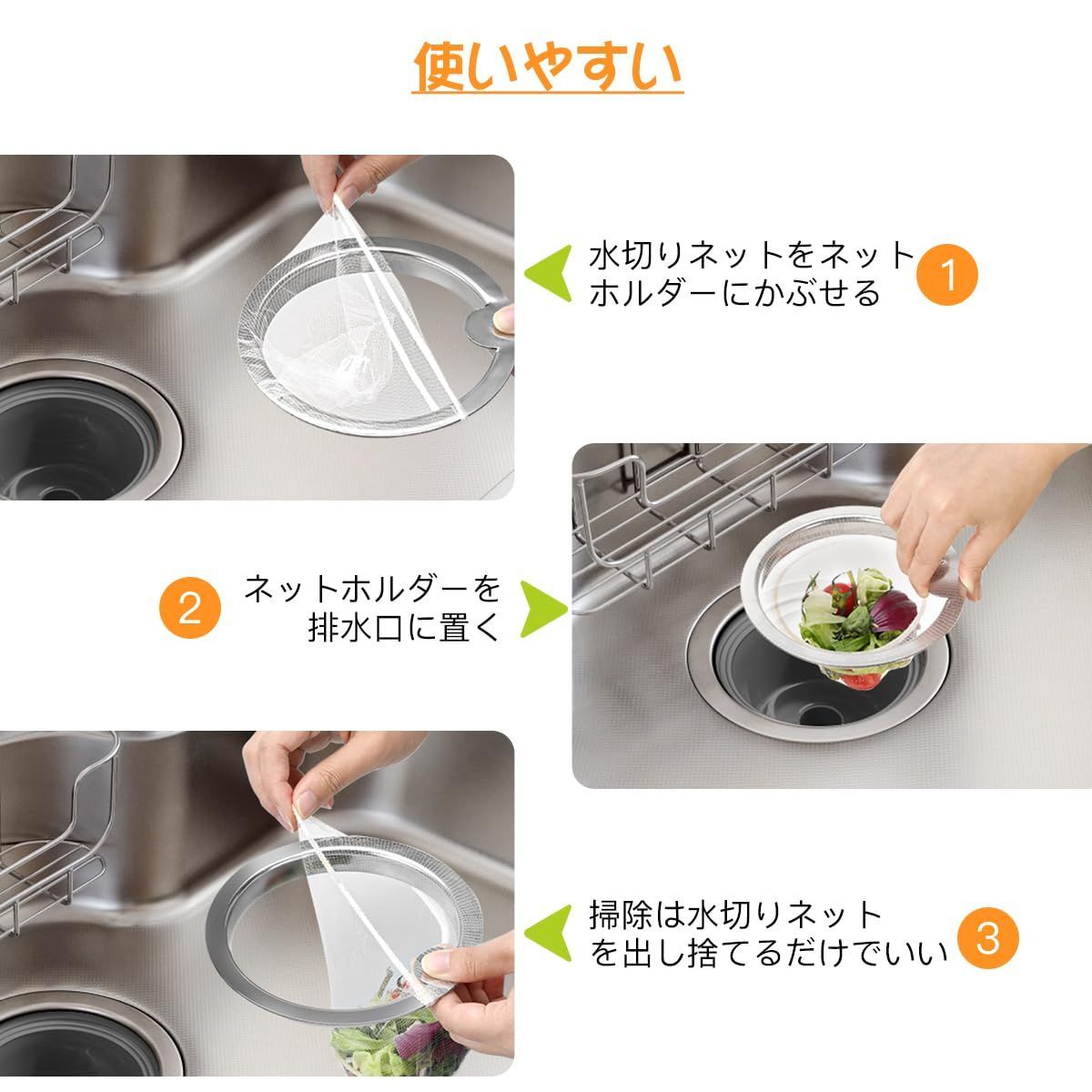 使いやすい

水切りネットをネットホルダーにかぶせる 1

2 ネットホルダーを排水口に置く

掃除は水切りネットを出し捨てるだけでいい 3