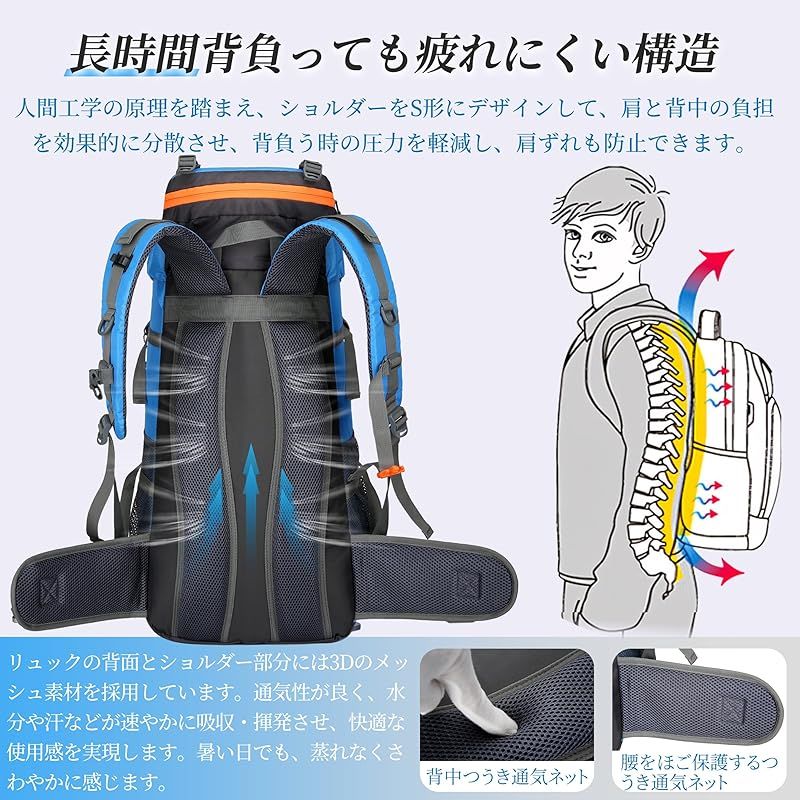 長時間背負っても疲れにくい構造

人間工学の原理を踏まえ、ショルダーをS形にデザインして、肩と背中の負担を効果的に分散させ、背負う時の圧力を軽減し、肩ずれも防止できます。

リュックの背面とショルダー部分には3Dのメッシュ素材を採用しています。通気性が良く、水分や汗などが速やかに吸収・揮発させ、快適な使用感を実現します。暑い日でも、蒸れなくさわやかに感じます。

背中つうき通気ネット

腰をほご保護するつうき通気ネット