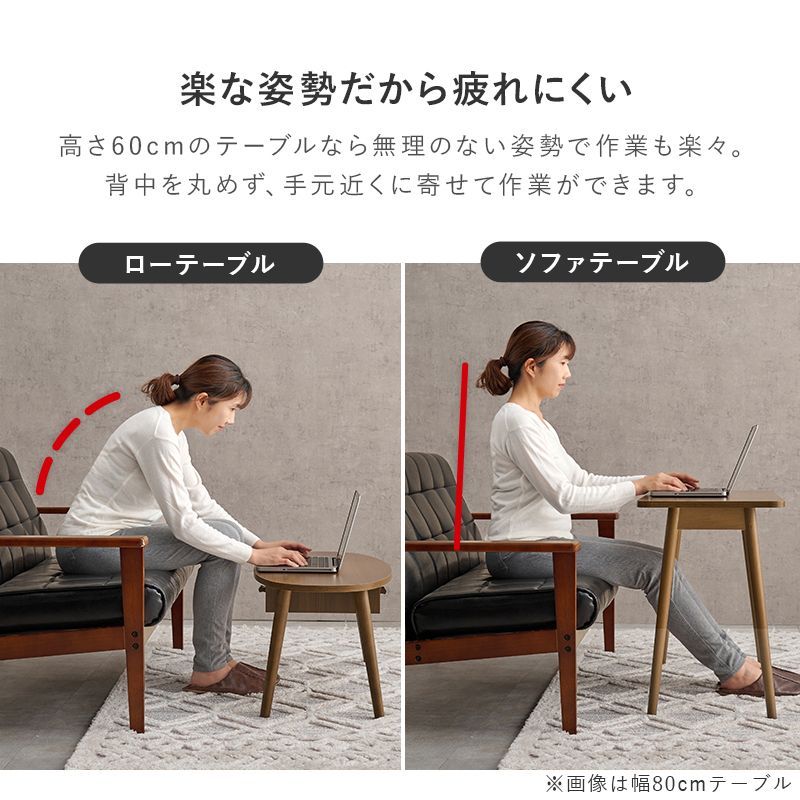 楽な姿勢だから疲れにくい

高さ60cmのテーブルなら無理のない姿勢で作業も楽々。
背中を丸めず、手元近くに寄せて作業ができます。

ローテーブル

ソファテーブル

※画像は幅80cmテーブル