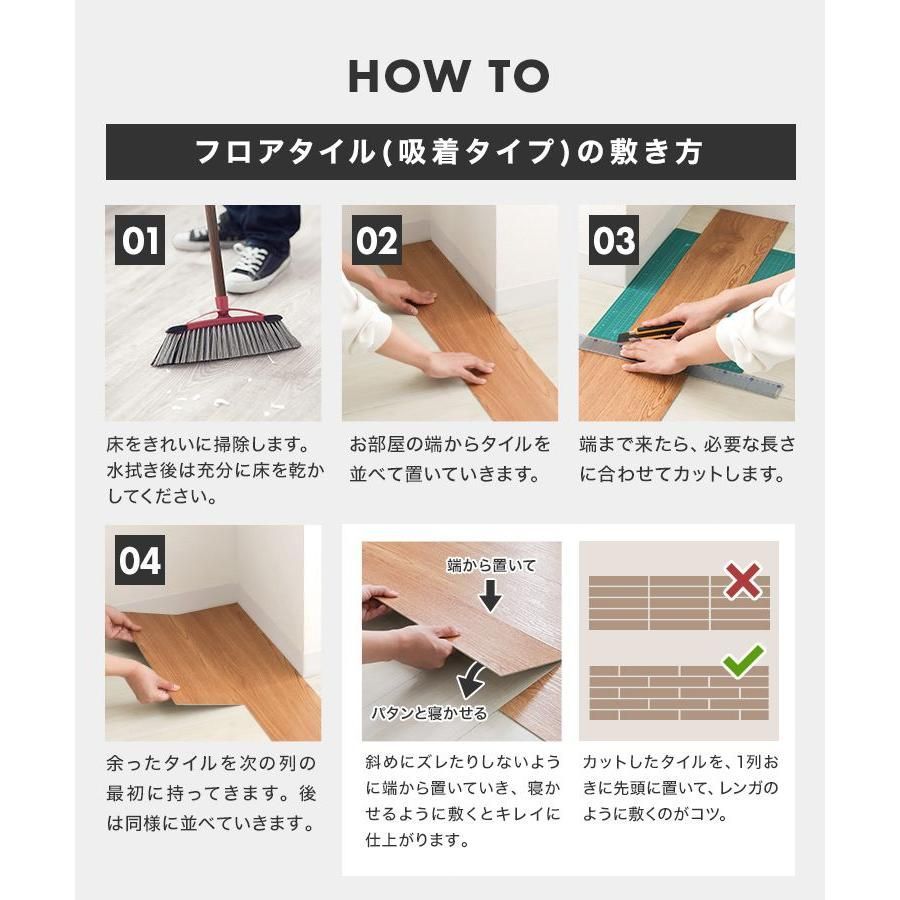 HOW TO

フロアタイル(吸着タイプ)の敷き方

01

床をきれいに掃除します。水拭き後は充分に床を乾かしてください。

02

お部屋の端からタイルを並べて置いていきます。

03

端まで来たら、必要な長さに合わせてカットします。

04

余ったタイルを次の列の最初に持ってきます。後は同様に並べていきます。

端から置いて

パタンと寝かせる

斜めにズレたりしないように端から置いていき、寝かせるように敷くとキレイに仕上がります。

カットしたタイルを、1列おきに先頭に置いて、レンガのように敷くのがコツ。