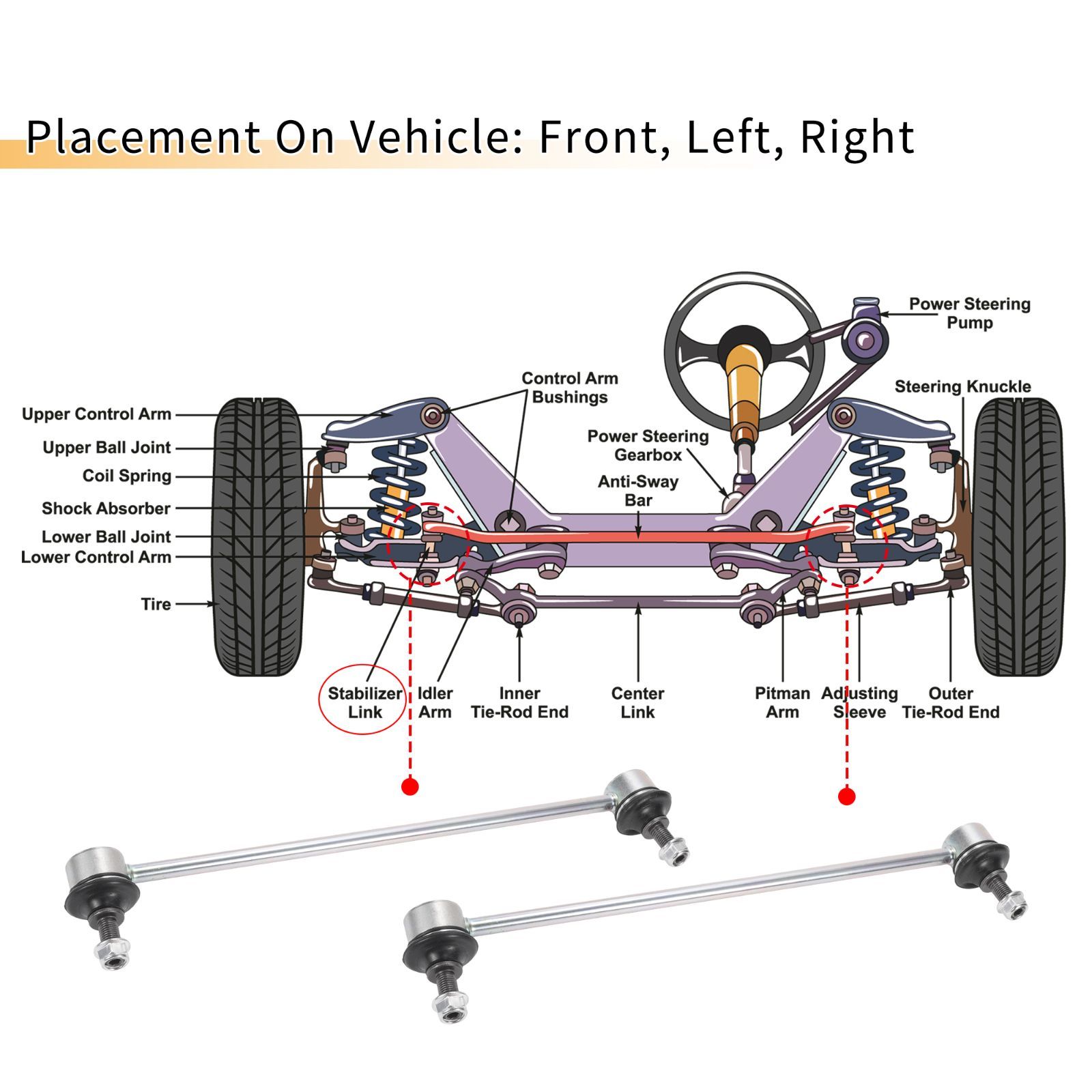 Placement On Vehicle: Front, Left, Right

Power Steering Pump

Control Arm Bushings

Steering Knuckle

Upper Control Arm

Upper Ball Joint

Coil Spring

Shock Absorber

Lower Ball Joint

Lower Control Arm

Tire

Power Steering Gearbox

Anti-Sway Bar

Stabilizer Link

Idler Arm

Inner Tie-Rod End

Center Link

Pitman Arm

Adjusting Sleeve

Outer Tie-Rod End