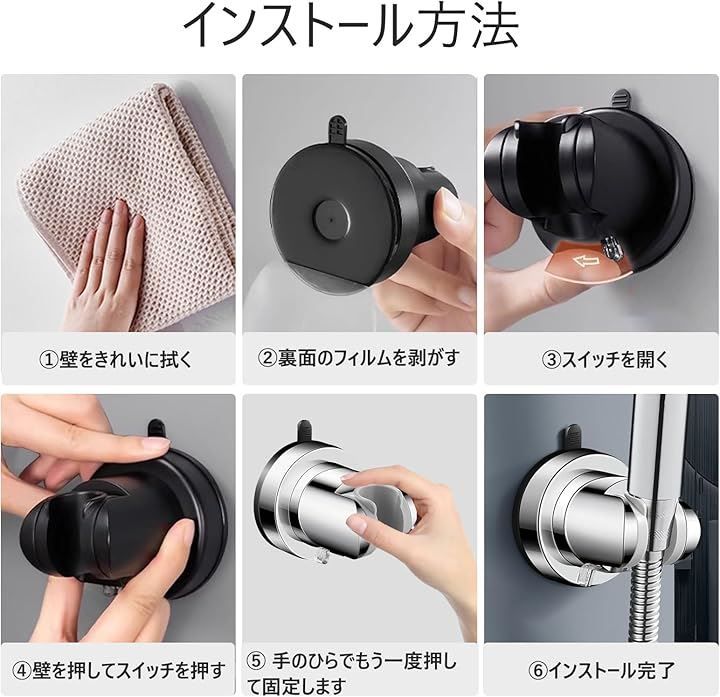 インストール方法

①壁をきれいに拭く

②裏面のフィルムを剥がす

③スイッチを開く

④壁を押してスイッチを押す

⑤ 手のひらでもう一度押して固定します

⑥インストール完了