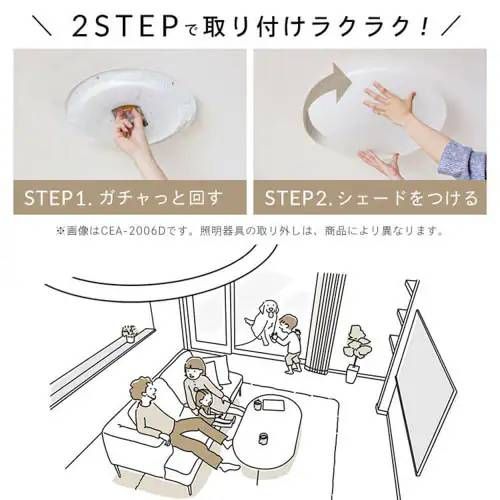 ＼ 2STEPで取り付けラクラク！ ／

STEP1. ガチャっと回す

STEP2. シェードをつける

※画像はCEA-2006Dです。照明器具の取り外しは、商品により異なります。