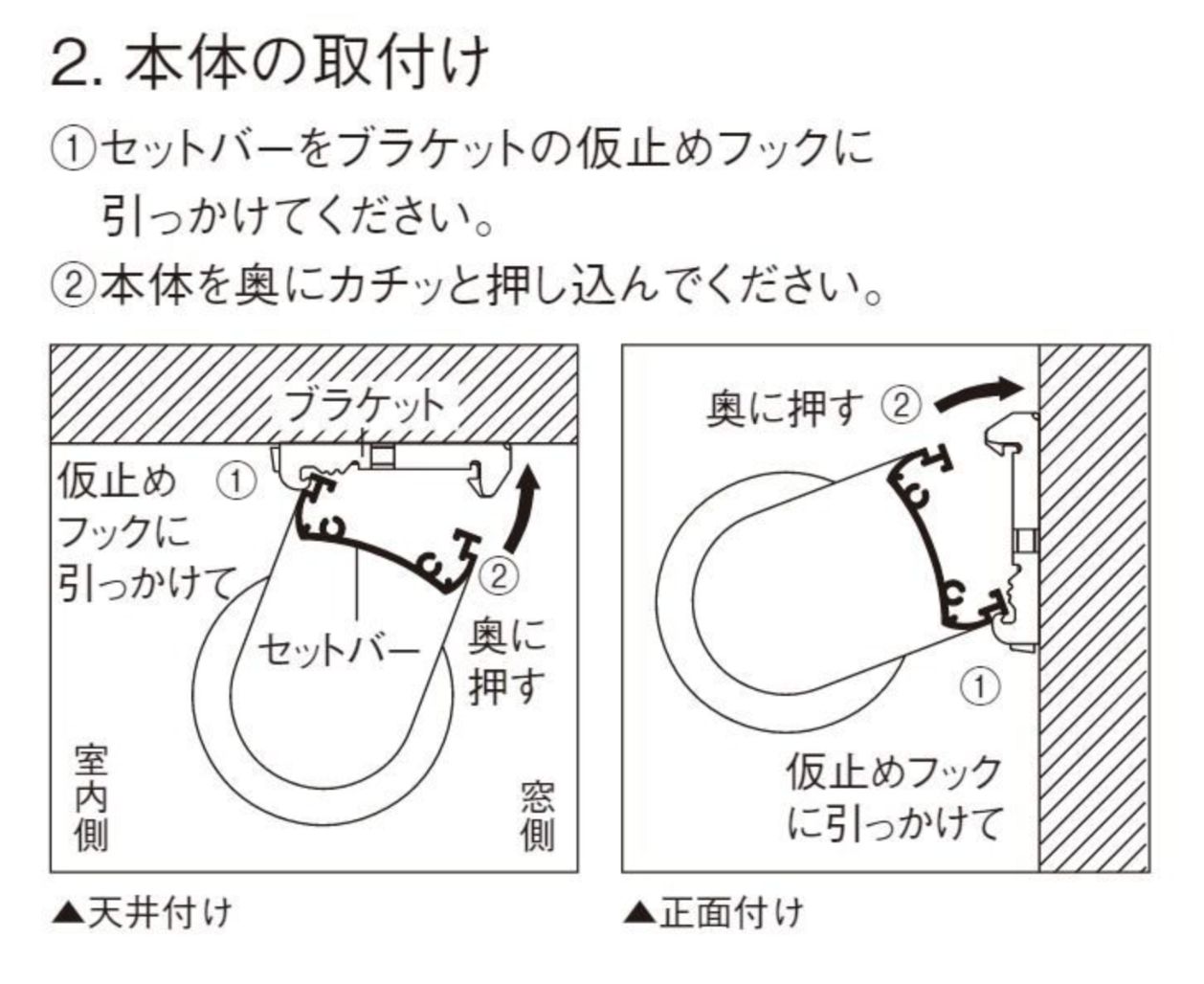 2. 本体の取付け

①セットバーをブラケットの仮止めフックに引っかけてください。

②本体を奥にカチッと押し込んでください。

ブラケット

仮止めフックに引っかけて ①

セットバー

② 奥に押す

室内側

窓側

▲天井付け

奥に押す ②

①

仮止めフックに引っかけて

▲正面付け