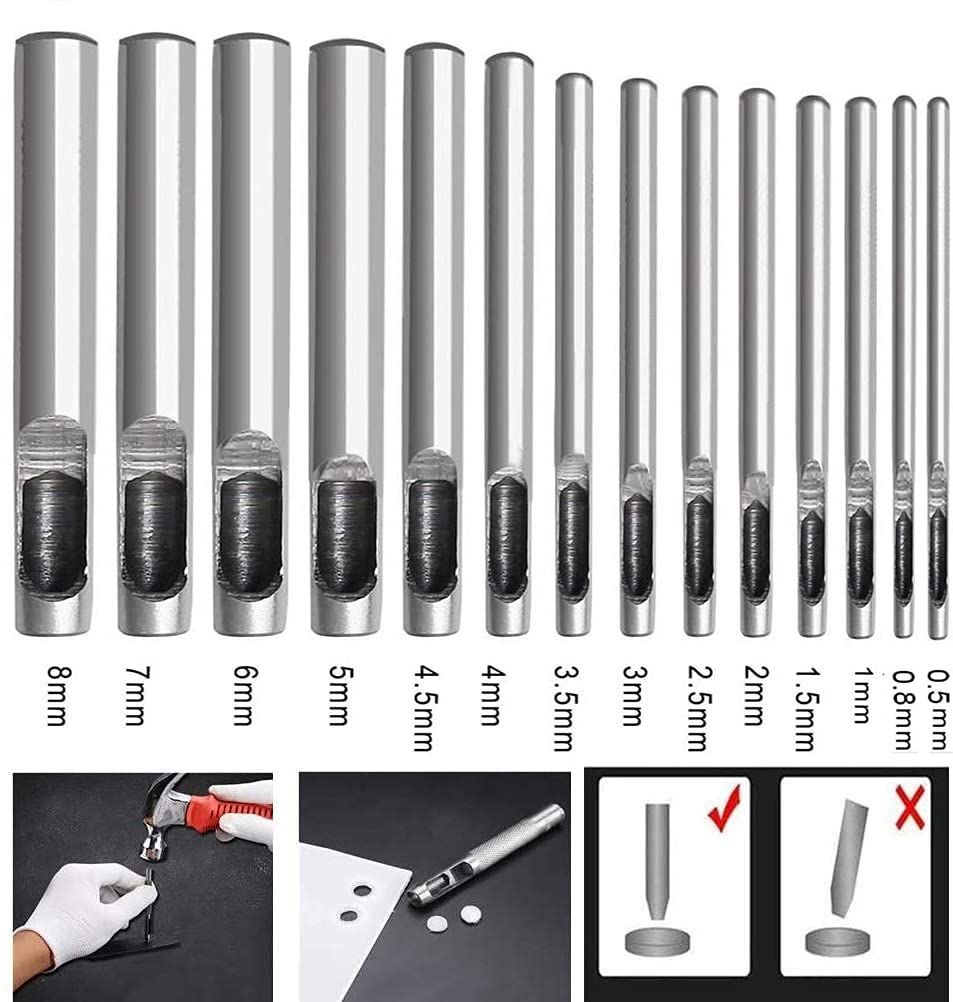 8mm 7mm 6mm 5mm 4.5mm 4mm 3.5mm 3mm 2.5mm 2mm 1.5mm 1mm 0.8mm 0.5mm