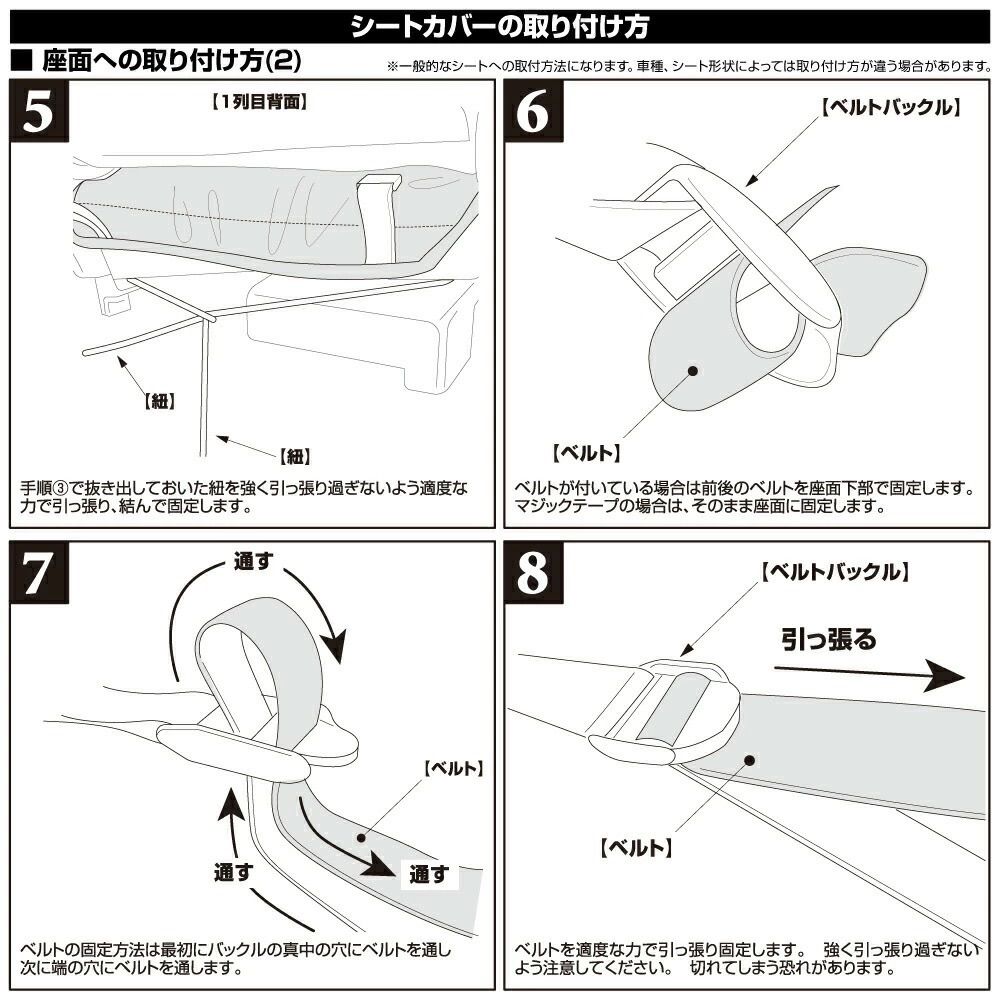 シートカバーの取り付け方

■ 座面への取り付け方(2)

※一般的なシートへの取付方法になります。車種、シート形状によっては取り付け方が違う場合があります。

5

【1列目背面】

【紐】

【紐】

手順③で抜き出しておいた紐を強く引っ張り過ぎないよう適度な力で引っ張り、結んで固定します。

6

【ベルトバックル】

【ベルト】

ベルトが付いている場合は前後のベルトを座面下部で固定します。マジックテープの場合は、そのまま座面に固定します。

7

通す

【ベルト】

通す

通す

ベルトの固定方法は最初にバックルの真中の穴にベルトを通し次に端の穴にベルトを通します。

8

【ベルトバックル】

引っ張る

【ベルト】

ベルトを適度な力で引っ張り固定します。 強く引っ張り過ぎないよう注意してください。 切れてしまう恐れがあります。