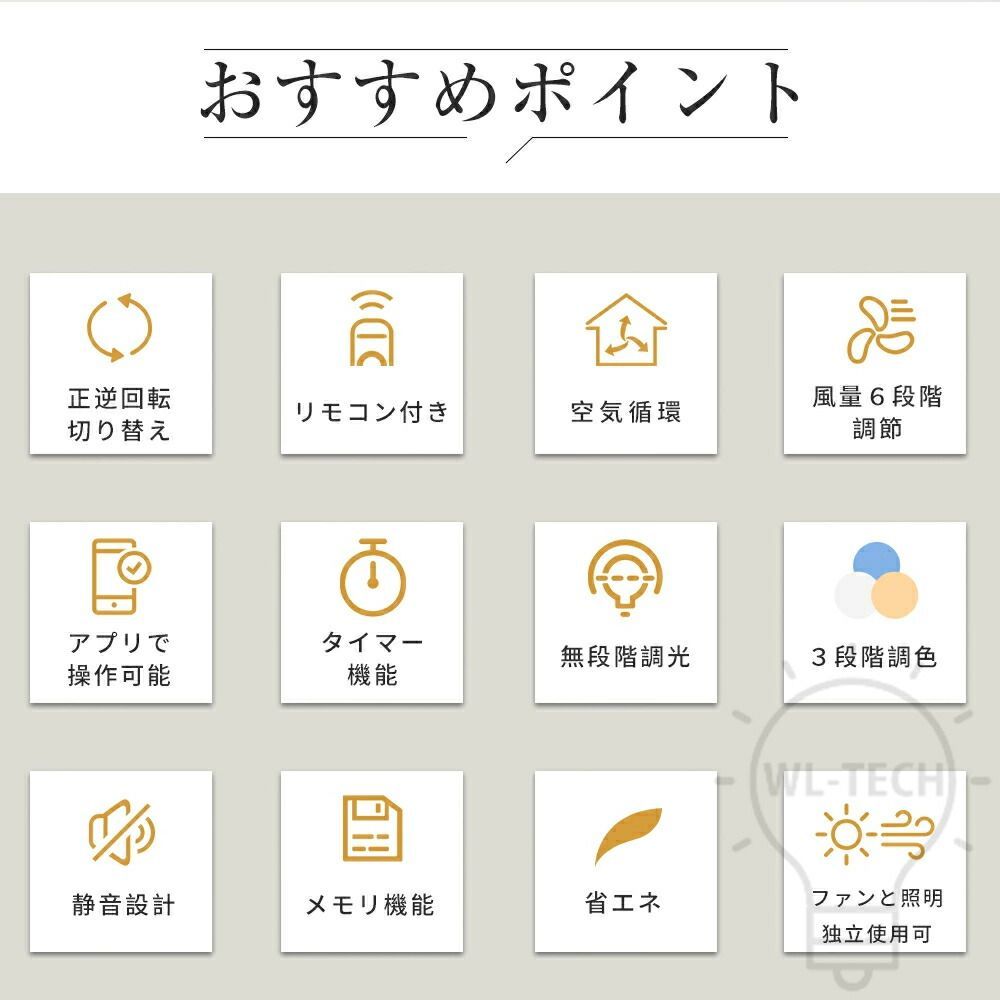 おすすめポイント

正逆回転
切り替え

リモコン付き

空気循環

風量6段階
調節

アプリで
操作可能

タイマー
機能

無段階調光

3段階調色

静音設計

メモリ機能

省エネ

ファンと照明
独立使用可

WL-TECH