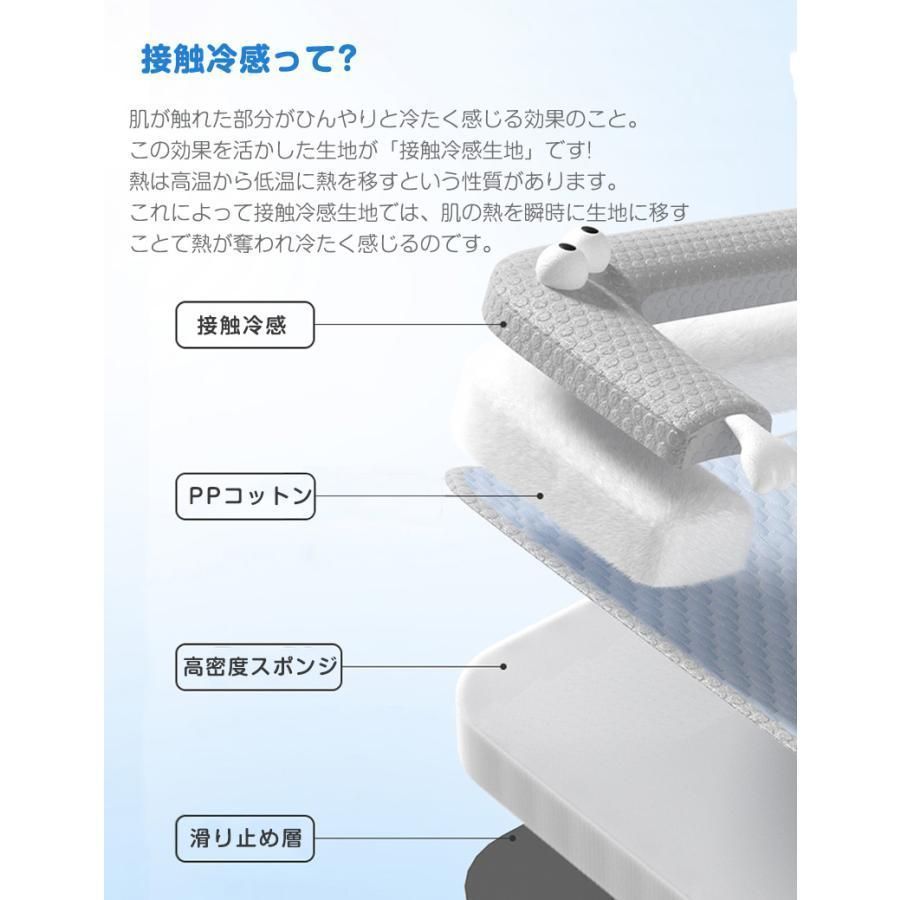 接触冷感って?

肌が触れた部分がひんやりと冷たく感じる効果のこと。
この効果を活かした生地が「接触冷感生地」です!
熱は高温から低温に熱を移すという性質があります。
これによって接触冷感生地では、肌の熱を瞬時に生地に移すことで熱が奪われ冷たく感じるのです。

接触冷感

PPコットン

高密度スポンジ

滑り止め層