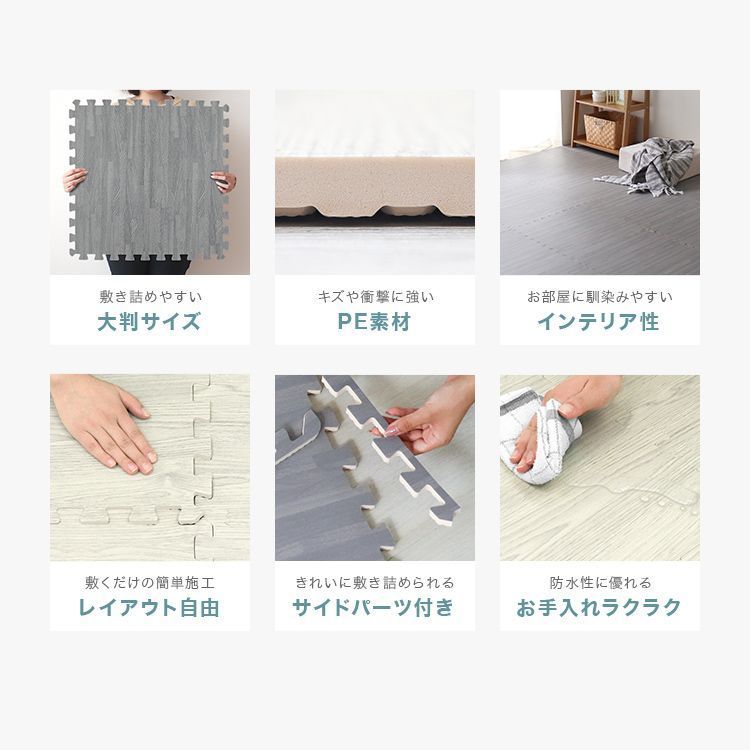 敷き詰めやすい
大判サイズ

キズや衝撃に強い
PE素材

お部屋に馴染みやすい
インテリア性

敷くだけの簡単施工
レイアウト自由

きれいに敷き詰められる
サイドパーツ付き

防水性に優れる
お手入れラクラク