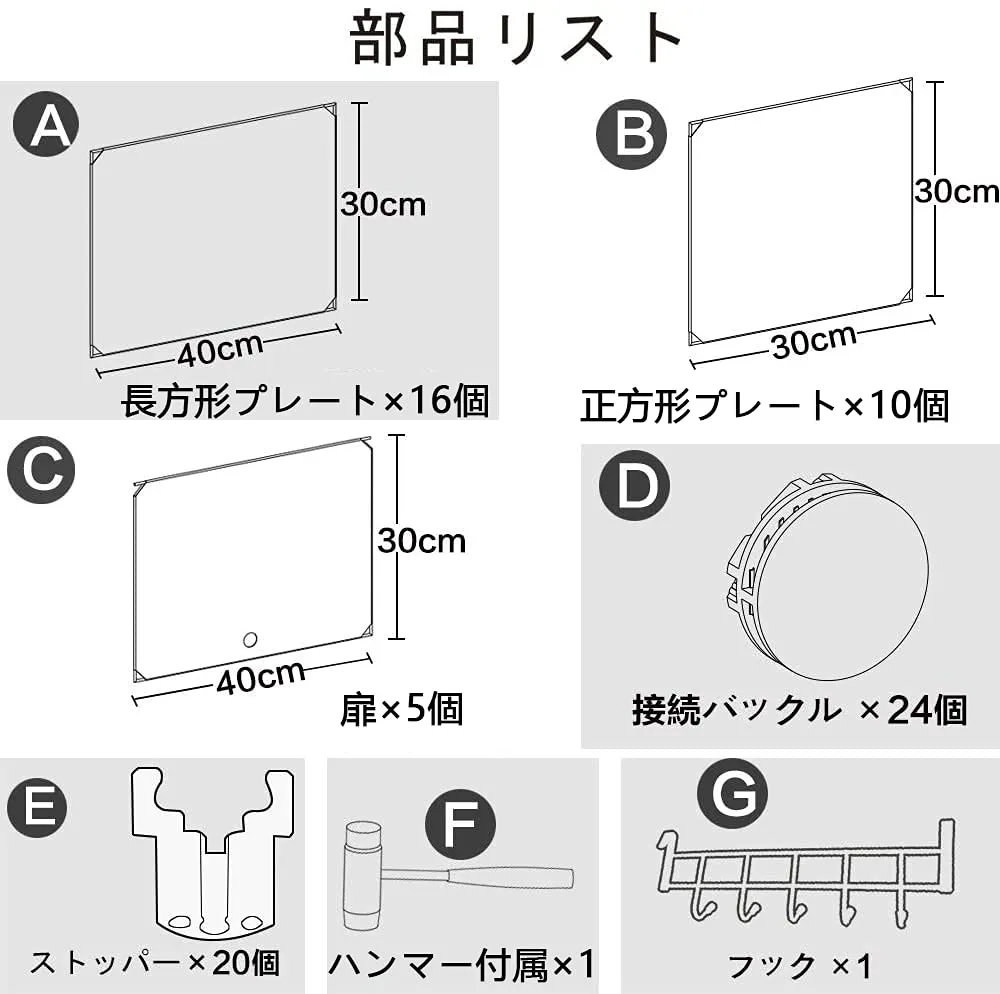 部品リスト

A
30cm
40cm
長方形プレート×16個

B
30cm
30cm
正方形プレート×10個

C
30cm
40cm
扉×5個

D
接続バックル ×24個

E
ストッパー×20個

F
ハンマー付属×1

G
フック ×1