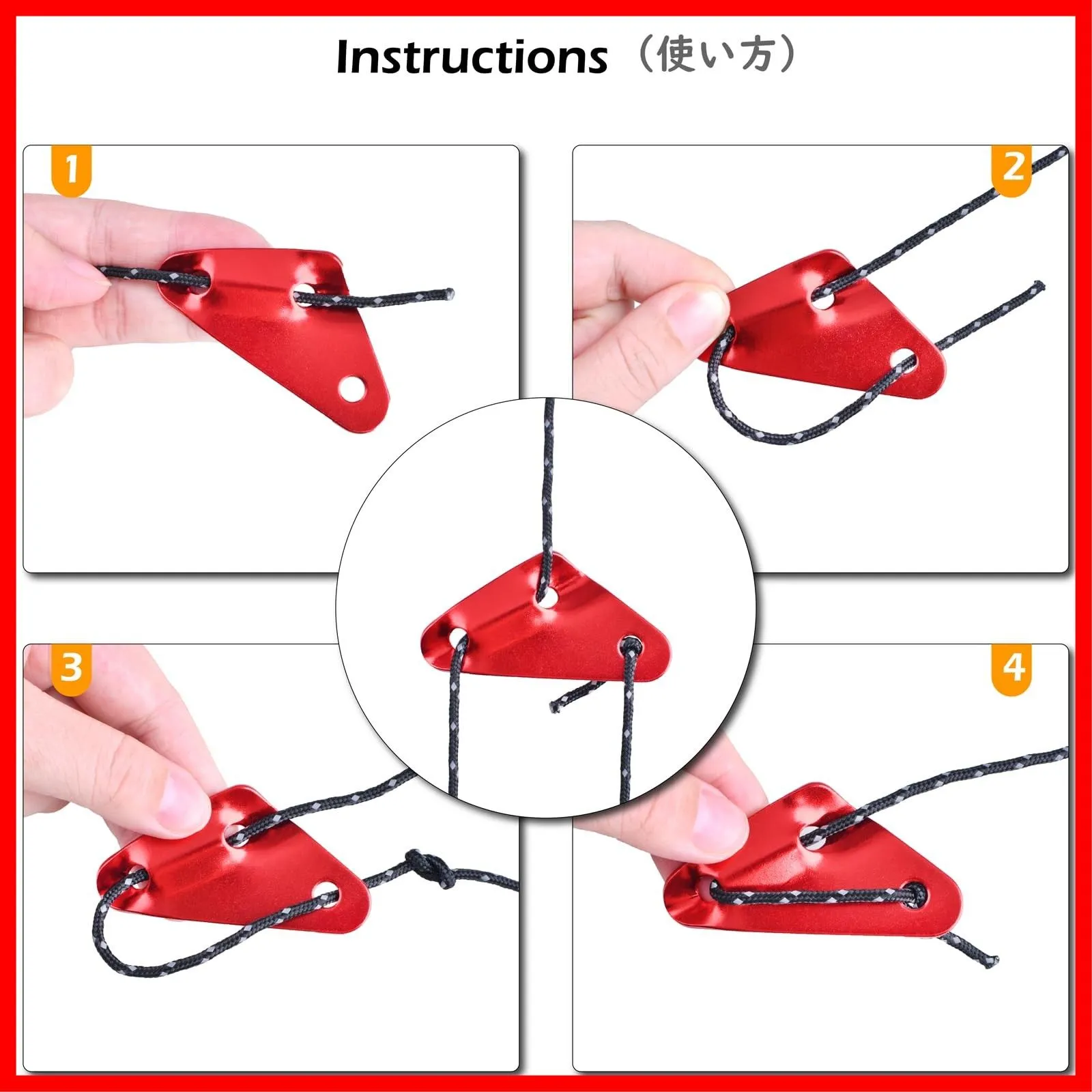 Instructions（使い方）

1

2

3

4