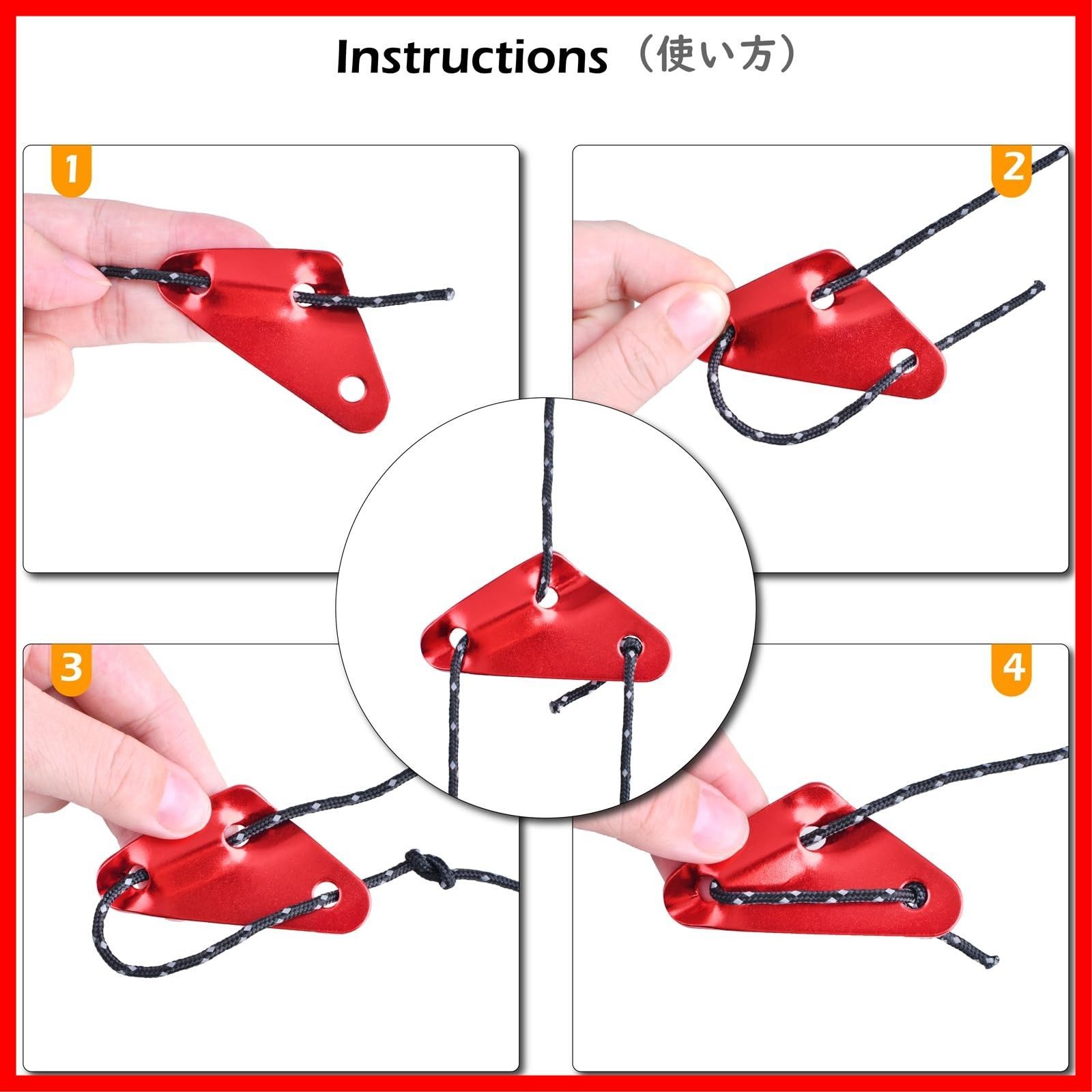 Instructions（使い方）

1

2

3

4