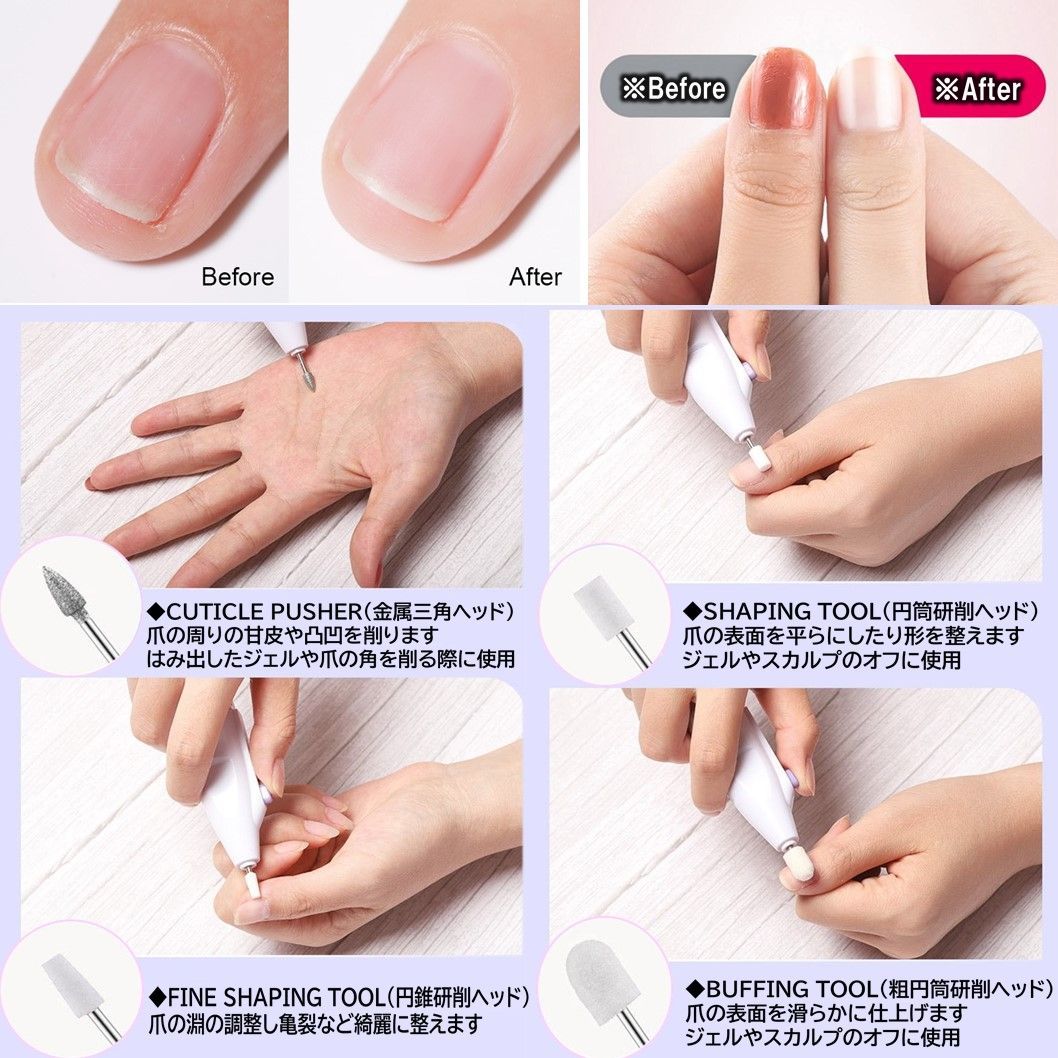 Before

After

※Before

※After

◆CUTICLE PUSHER（金属三角ヘッド）
爪の周りの甘皮や凸凹を削ります
はみ出したジェルや爪の角を削る際に使用

◆SHAPING TOOL（円筒研削ヘッド）
爪の表面を平らにしたり形を整えます
ジェルやスカルプのオフに使用

◆FINE SHAPING TOOL（円錐研削ヘッド）
爪の淵の調整し亀裂など綺麗に整えます

◆BUFFING TOOL（粗円筒研削ヘッド）
爪の表面を滑らかに仕上げます
ジェルやスカルプのオフに使用