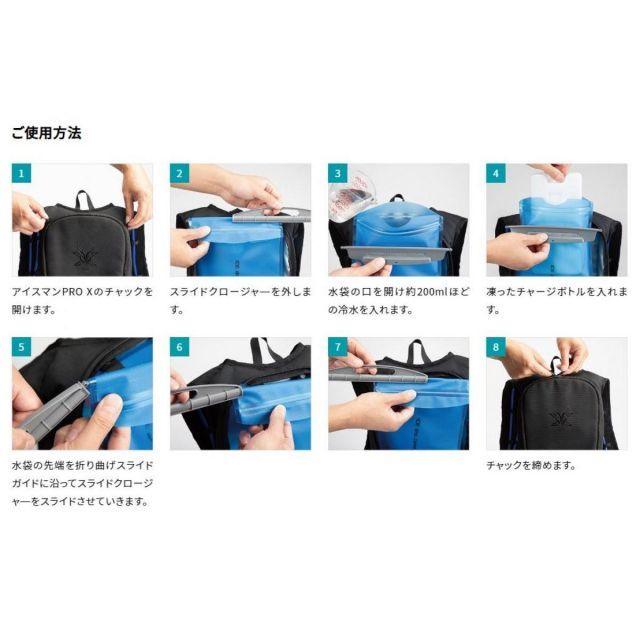 ご使用方法

1

アイスマンPRO Xのチャックを開けます。

2

スライドクロージャーを外します。

3

水袋の口を開け約200mlほどの冷水を入れます。

4

凍ったチャージボトルを入れます。

5

水袋の先端を折り曲げスライドガイドに沿ってスライドクロージャーをスライドさせていきます。

6

7

8

チャックを締めます。