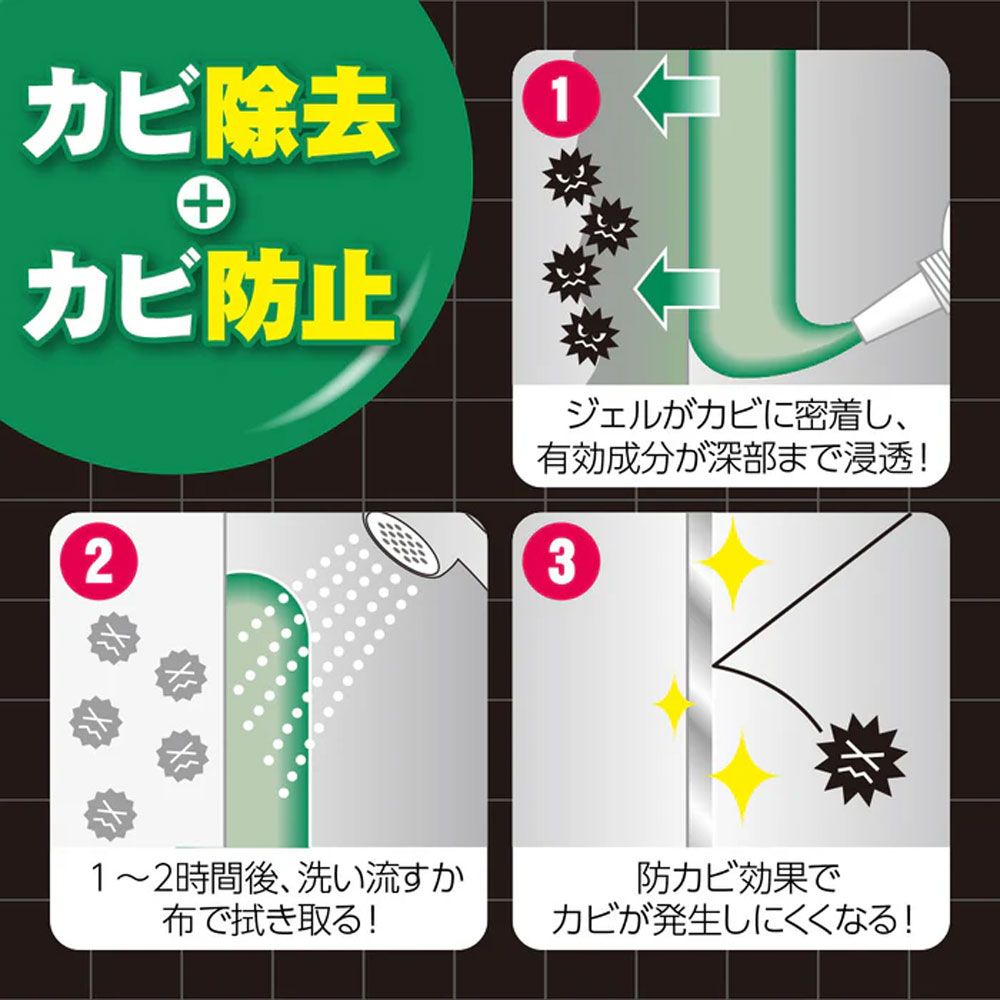 カビ除去
+
カビ防止

1
ジェルがカビに密着し、有効成分が深部まで浸透！

2
1～2時間後、洗い流すか布で拭き取る！

3
防カビ効果でカビが発生しにくくなる！