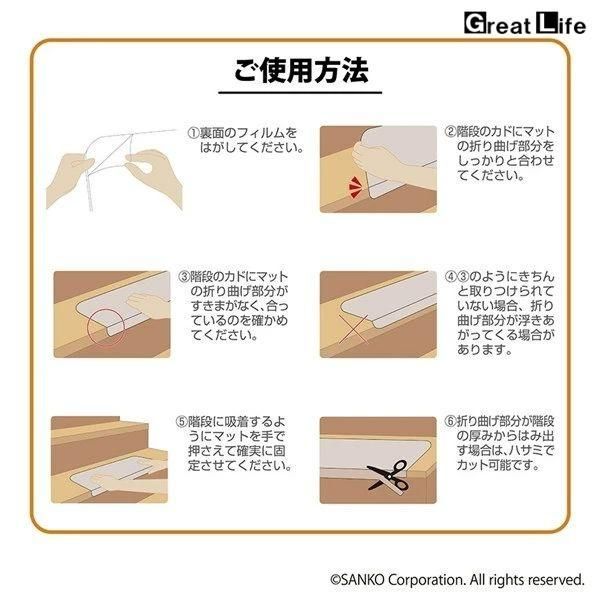 Great Life

ご使用方法

①裏面のフィルムをはがしてください。

②階段のカドにマットの折り曲げ部分をしっかりと合わせてください。

③階段のカドにマットの折り曲げ部分がすきまがなく、合っているのを確かめてください。

④③のようにきちんと取りつけられていない場合、折り曲げ部分が浮きあがってくる場合があります。

⑤階段に吸着するようにマットを手で押さえて確実に固定させてください。

⑥折り曲げ部分が階段の厚みからはみ出す場合は、ハサミでカット可能です。

©SANKO Corporation. All rights reserved.