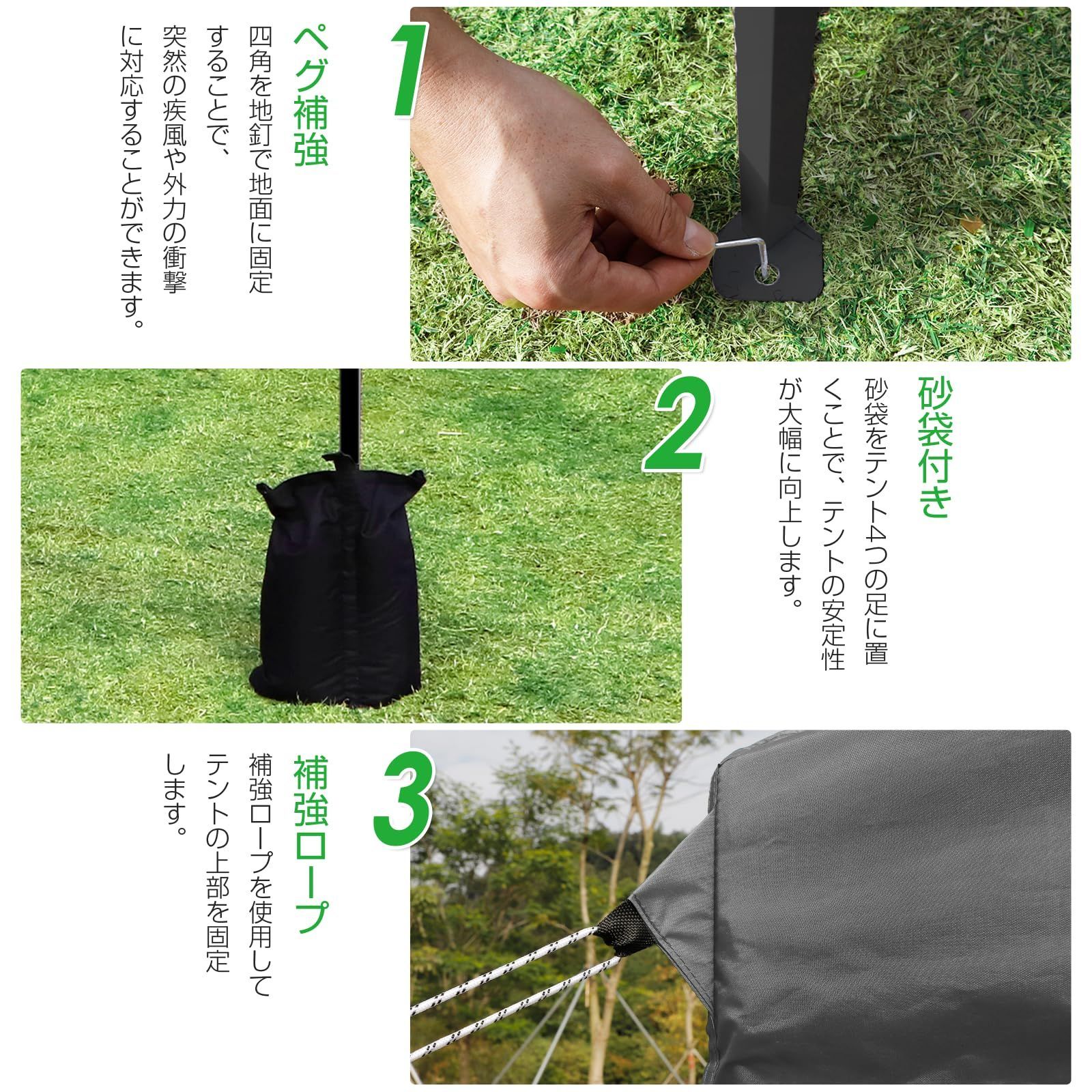 1

ペグ補強

四角を地釘で地面に固定することで、突然の疾風や外力の衝撃に対応することができます。

2

砂袋付き

砂袋をテント4つの足に置くことで、テントの安定性が大幅に向上します。

3

補強ロープ

補強ロープを使用してテントの上部を固定します。