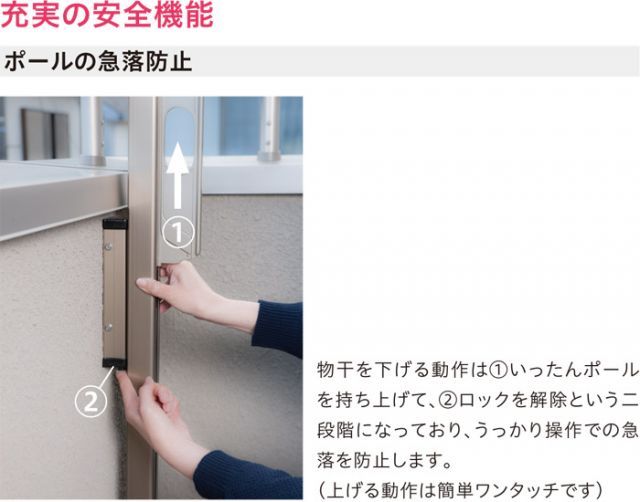 充実の安全機能

ポールの急落防止

①

②

物干を下げる動作は①いったんポールを持ち上げて、②ロックを解除という二段階になっており、うっかり操作での急落を防止します。
(上げる動作は簡単ワンタッチです)