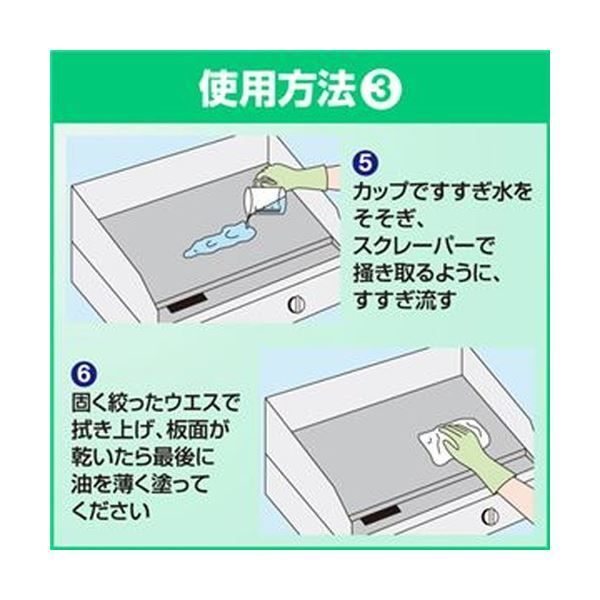 使用方法③

5
カップですすぎ水をそそぎ、スクレーパーで掻き取るように、すすぎ流す

6
固く絞ったウエスで拭き上げ、板面が乾いたら最後に油を薄く塗ってください