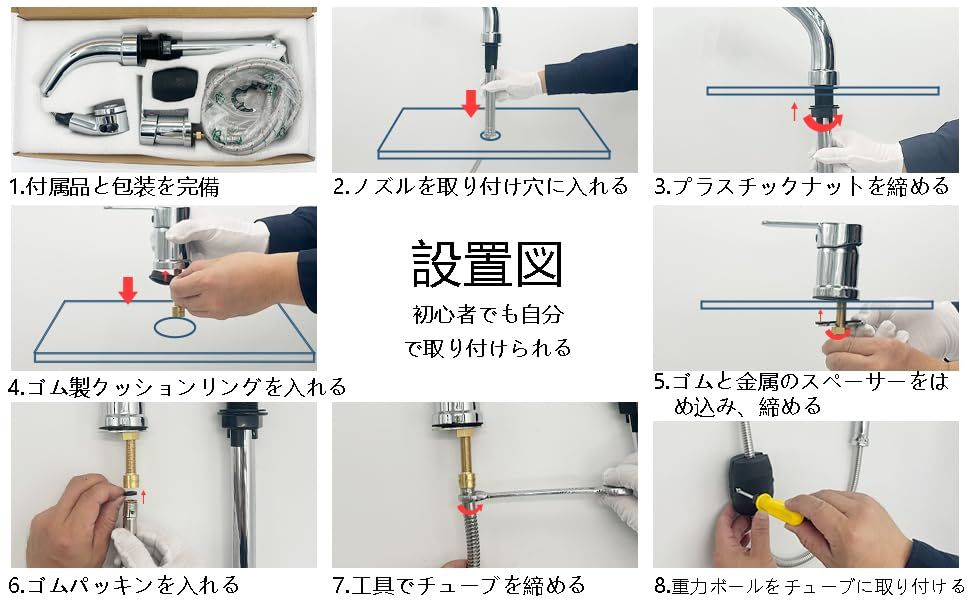 1.付属品と包装を完備

2.ノズルを取り付け穴に入れる

3.プラスチックナットを締める

4.ゴム製クッションリングを入れる

設置図

初心者でも自分で取り付けられる

5.ゴムと金属のスペーサーをはめ込み、締める

6.ゴムパッキンを入れる

7.工具でチューブを締める

8.重力ボールをチューブに取り付ける