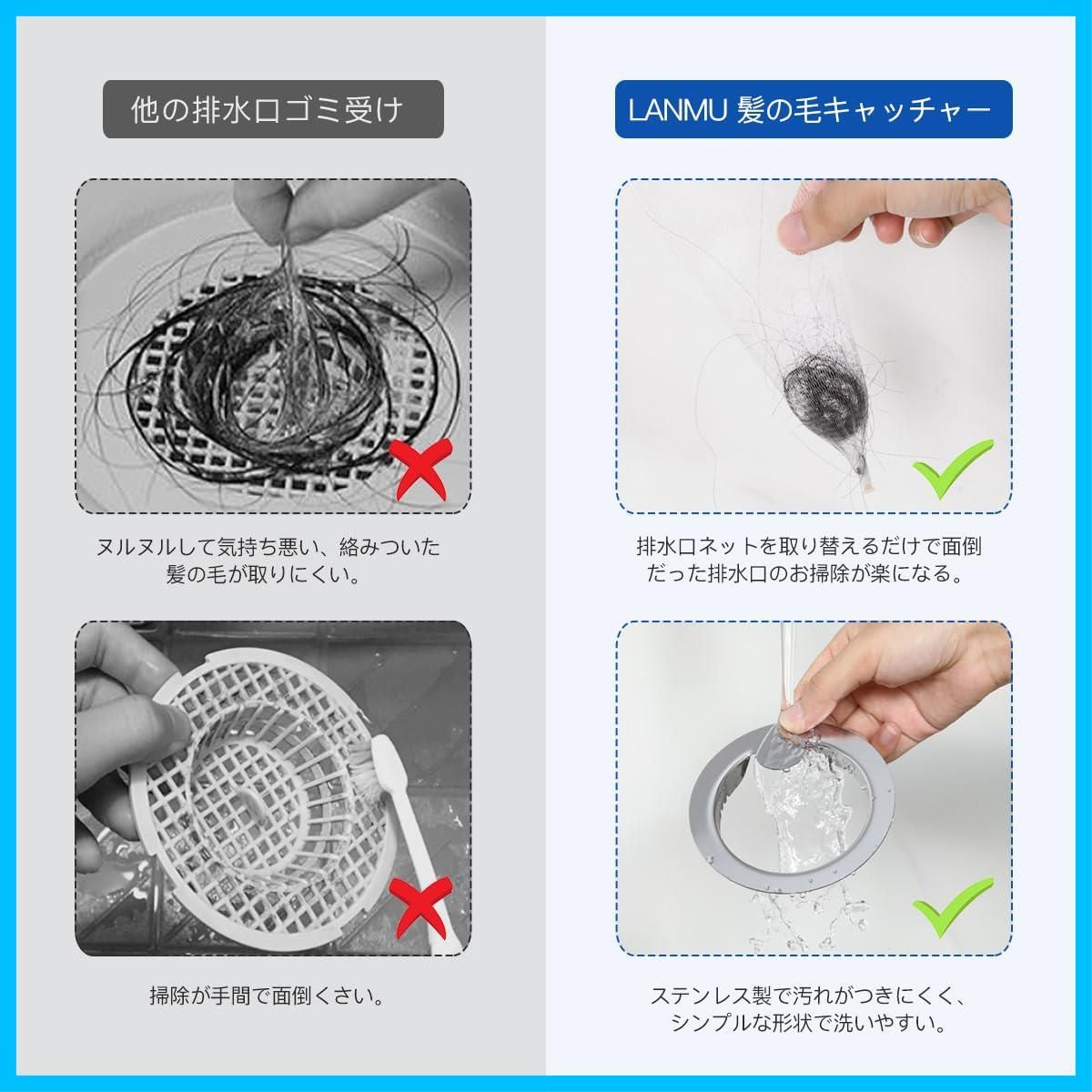 他の排水口ゴミ受け

ヌルヌルして気持ち悪い、絡みついた髪の毛が取りにくい。

掃除が手間で面倒くさい。

LANMU 髪の毛キャッチャー

排水口ネットを取り替えるだけで面倒だった排水口のお掃除が楽になる。

ステンレス製で汚れがつきにくく、シンプルな形状で洗いやすい。