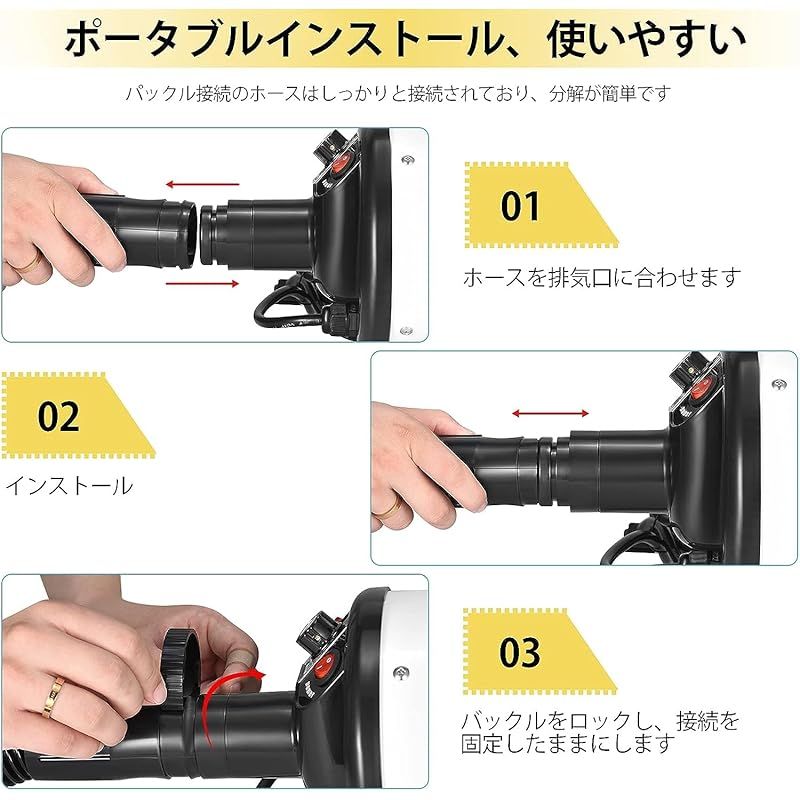 ポータブルインストール、使いやすい

バックル接続のホースはしっかりと接続されており、分解が簡単です

01

ホースを排気口に合わせます

02

インストール

03

バックルをロックし、接続を固定したままにします