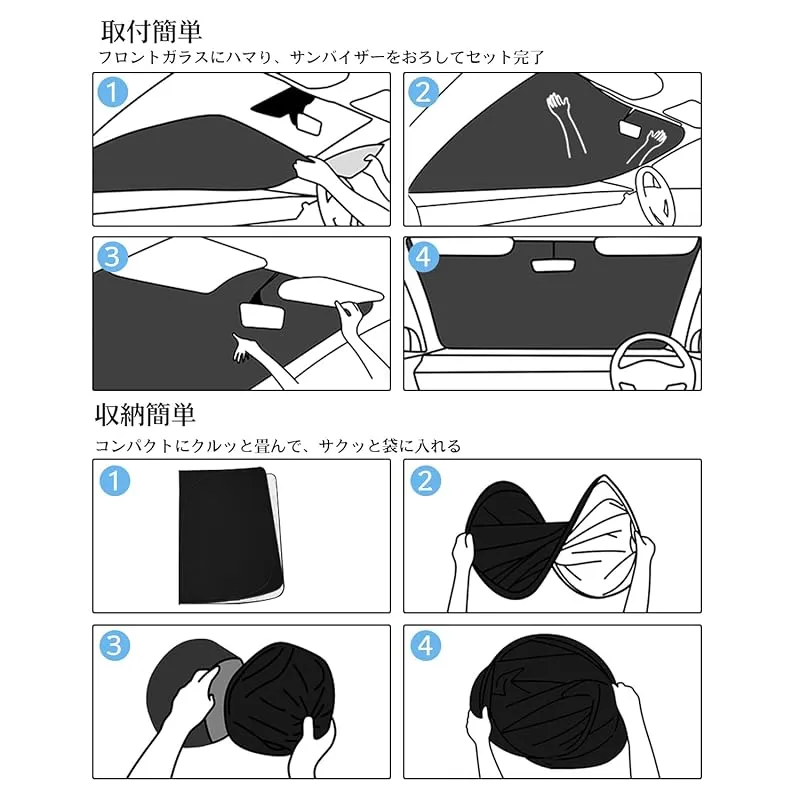 取付簡単

フロントガラスにハマり、サンバイザーをおろしてセット完了

1

2

3

4

収納簡単

コンパクトにクルッと畳んで、サクッと袋に入れる

1

2

3

4