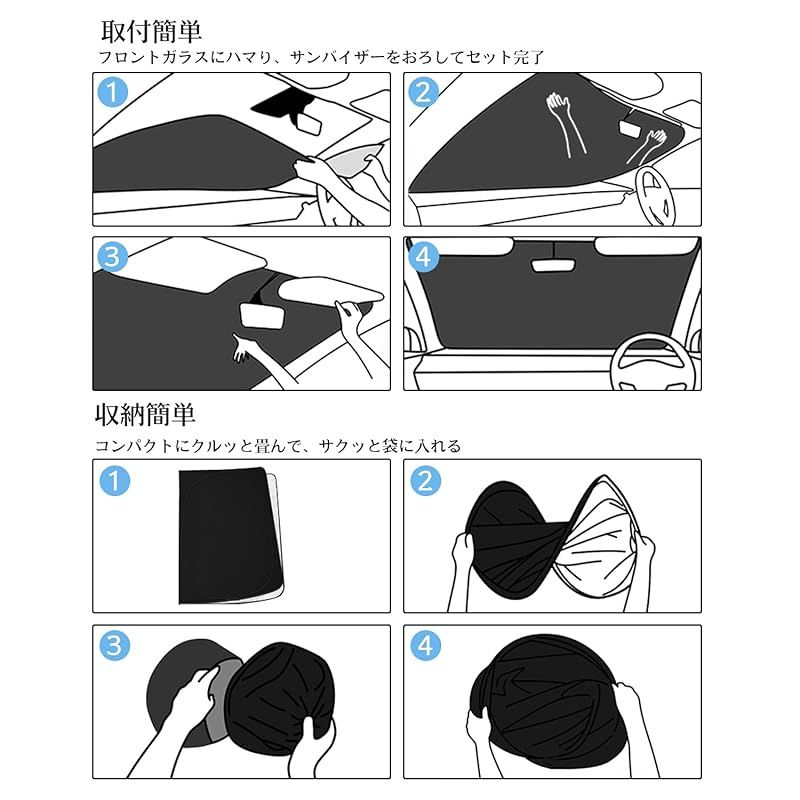 取付簡単
フロントガラスにハマり、サンバイザーをおろしてセット完了

1

2

3

4

収納簡単
コンパクトにクルッと畳んで、サクッと袋に入れる

1

2

3

4