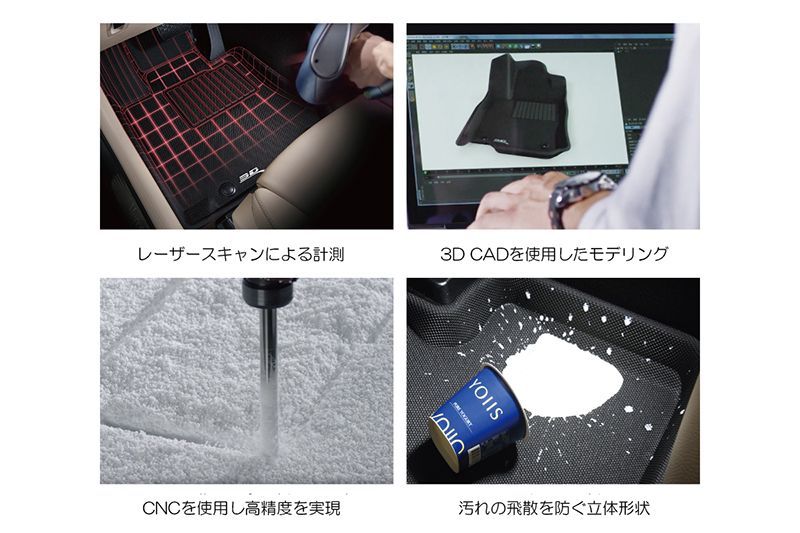 3D

レーザースキャンによる計測

3D CADを使用したモデリング

CNCを使用し高精度を実現

YOIIS

汚れの飛散を防ぐ立体形状