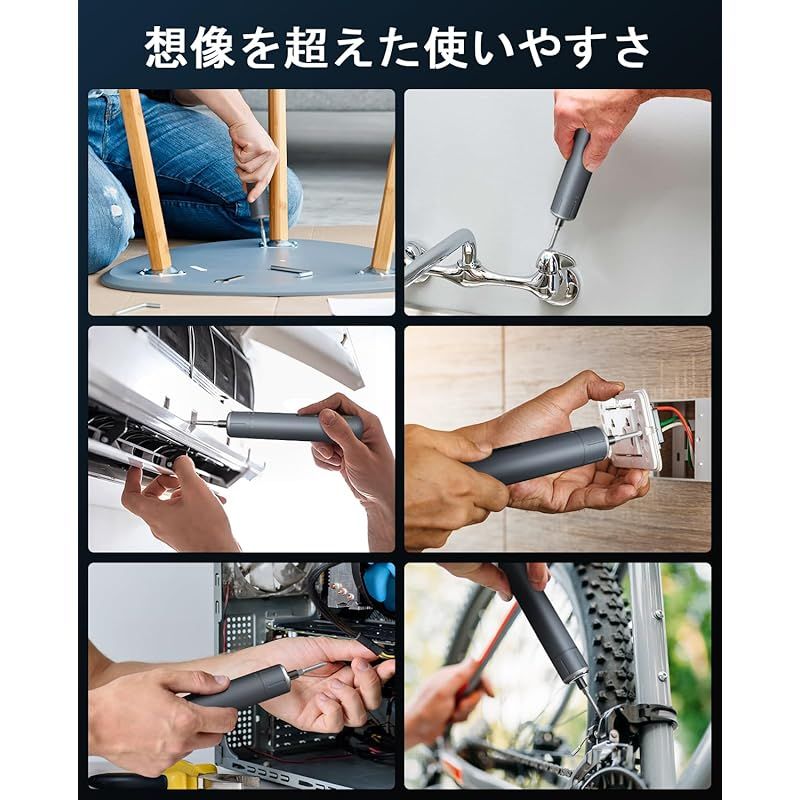 想像を超えた使いやすさ