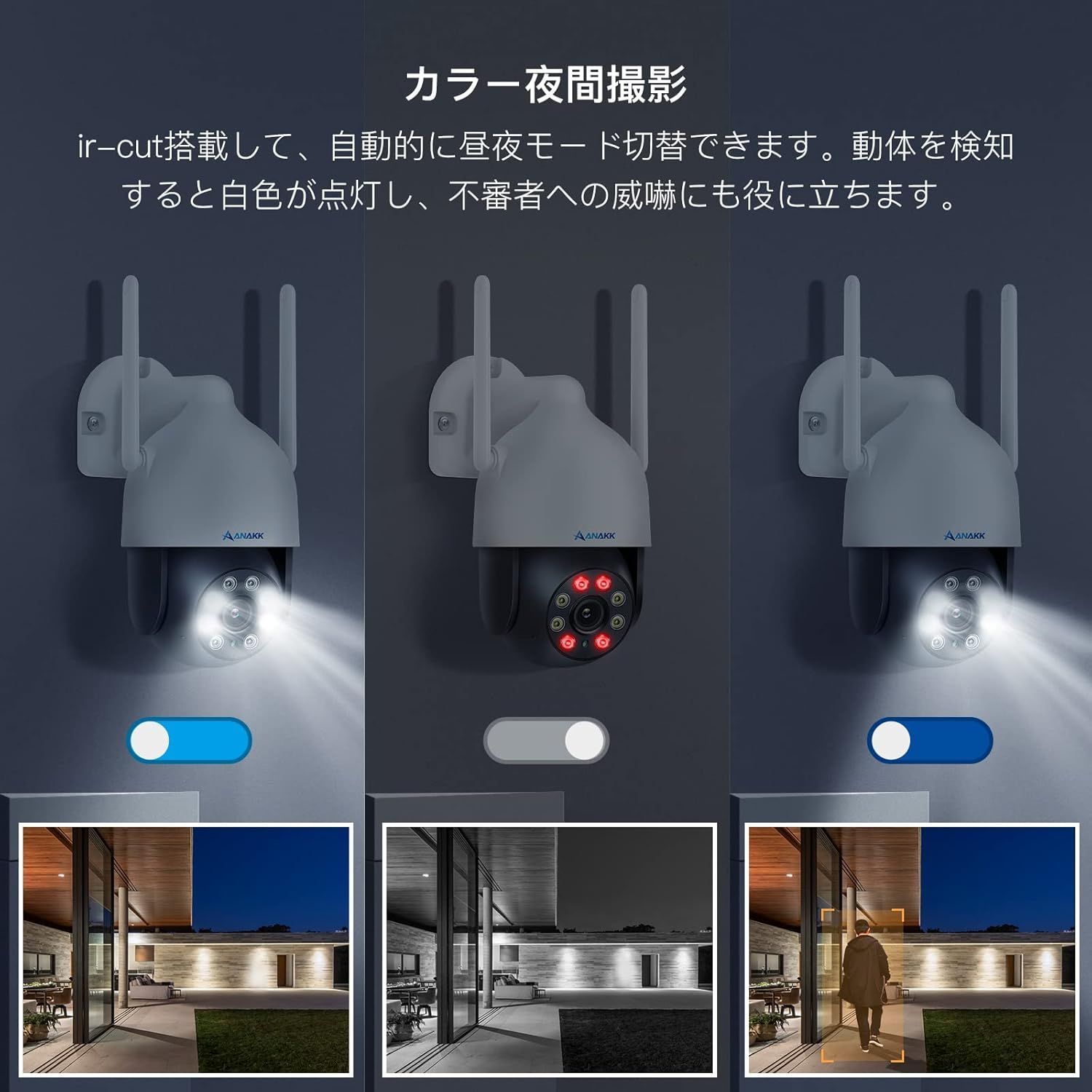 カラー夜間撮影

ir–cut搭載して、自動的に昼夜モード切替できます。動体を検知すると白色が点灯し、不審者への威嚇にも役に立ちます。

ANAKK

ANAKK

ANAKK