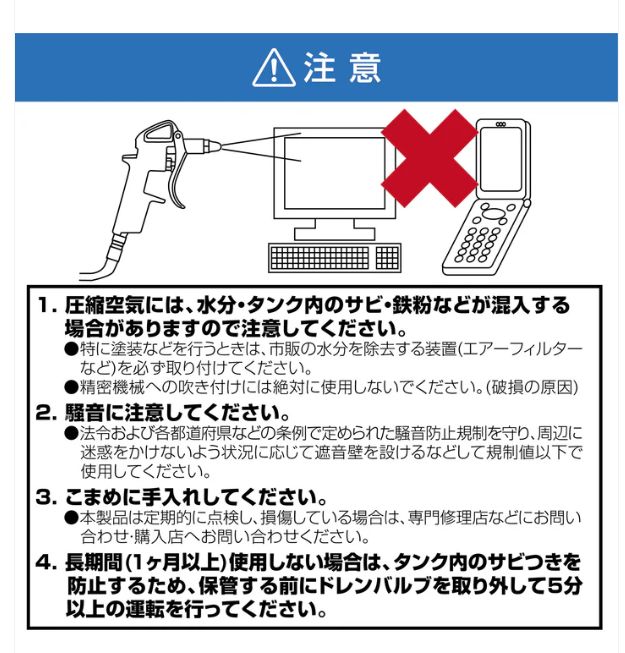 注意

1. 圧縮空気には、水分・タンク内のサビ・鉄粉などが混入する場合がありますので注意してください。
●特に塗装などを行うときは、市販の水分を除去する装置(エアーフィルターなど)を必ず取り付けてください。
●精密機械への吹き付けには絶対に使用しないでください。(破損の原因)

2. 騒音に注意してください。
●法令および各都道府県などの条例で定められた騒音防止規制を守り、周辺に迷惑をかけないよう状況に応じて遮音壁を設けるなどして規制値以下で使用してください。

3. こまめに手入れしてください。
●本製品は定期的に点検し、損傷している場合は、専門修理店などにお問い合わせ・購入店へお問い合わせください。

4. 長期間(1ヶ月以上)使用しない場合は、タンク内のサビつきを防止するため、保管する前にドレンバルブを取り外して5分以上の運転を行ってください。