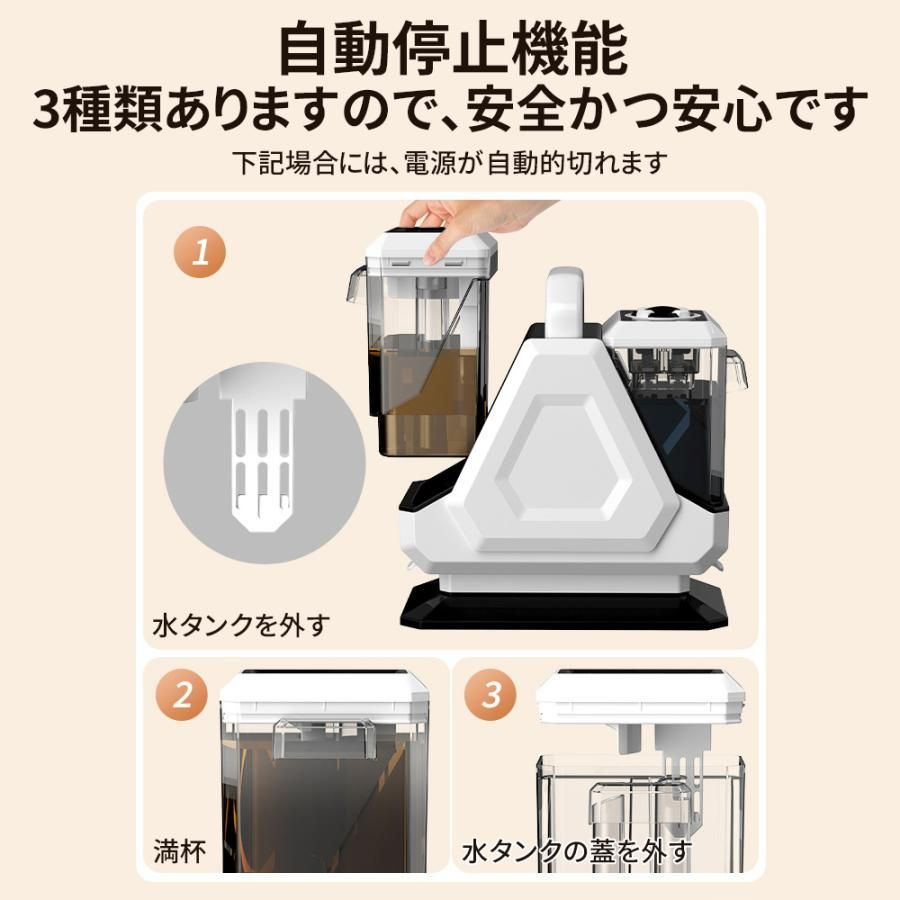 自動停止機能
3種類ありますので､安全かつ安心です

下記場合には､電源が自動的切れます

1

水タンクを外す

2

満杯

3

水タンクの蓋を外す