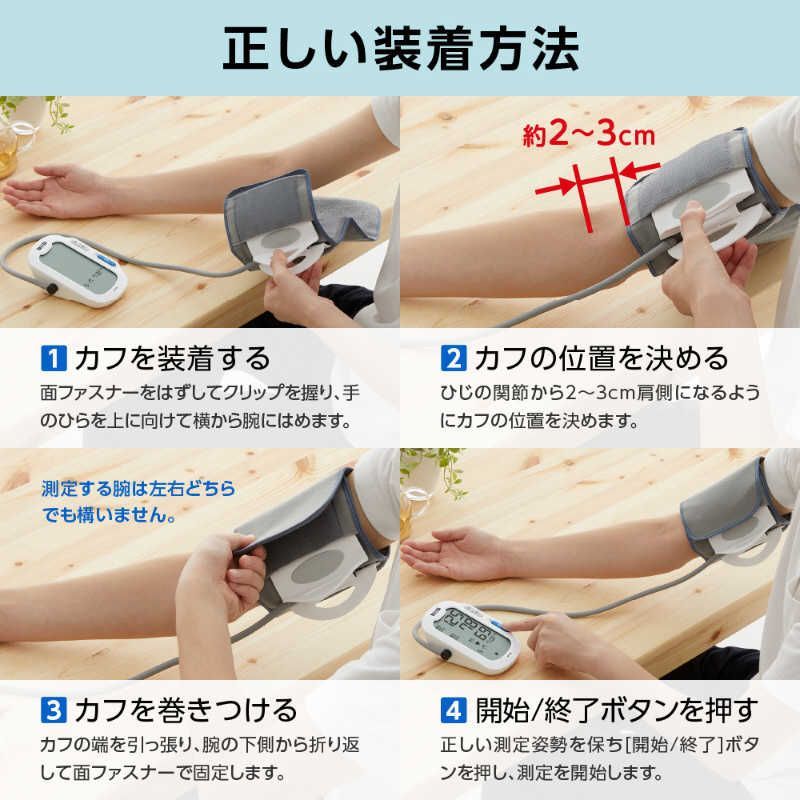 正しい装着方法

1 カフを装着する
面ファスナーをはずしてクリップを握り、手のひらを上に向けて横から腕にはめます。

約2～3cm

2 カフの位置を決める
ひじの関節から2～3cm肩側になるようにカフの位置を決めます。

測定する腕は左右どちらでも構いません。

3 カフを巻きつける
カフの端を引っ張り、腕の下側から折り返して面ファスナーで固定します。

4 開始/終了ボタンを押す
正しい測定姿勢を保ち[開始/終了]ボタンを押し、測定を開始します。