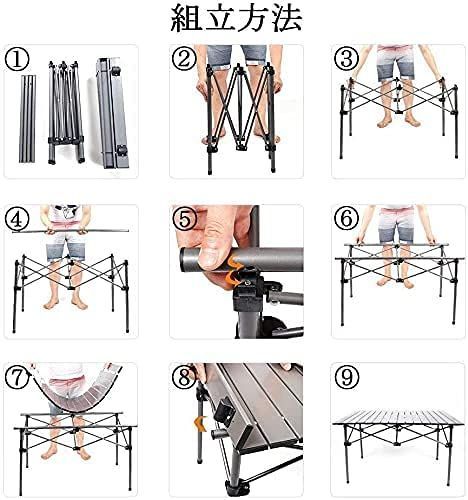 組立方法

①

②

③

④

⑤

⑥

⑦

⑧

⑨