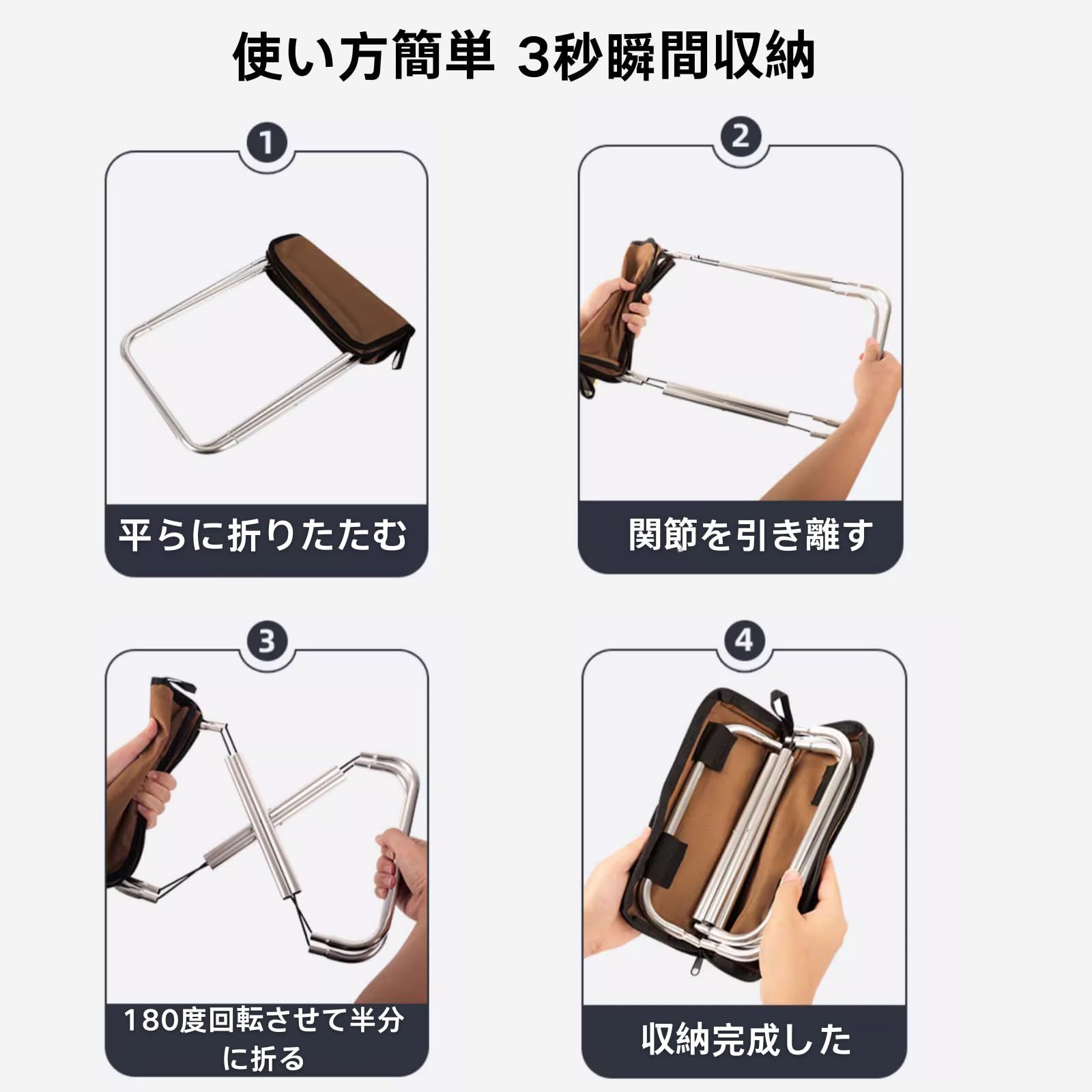 使い方簡単 3秒瞬間収納

1

平らに折りたたむ

2

関節を引き離す

3

180度回転させて半分に折る

4

収納完成した