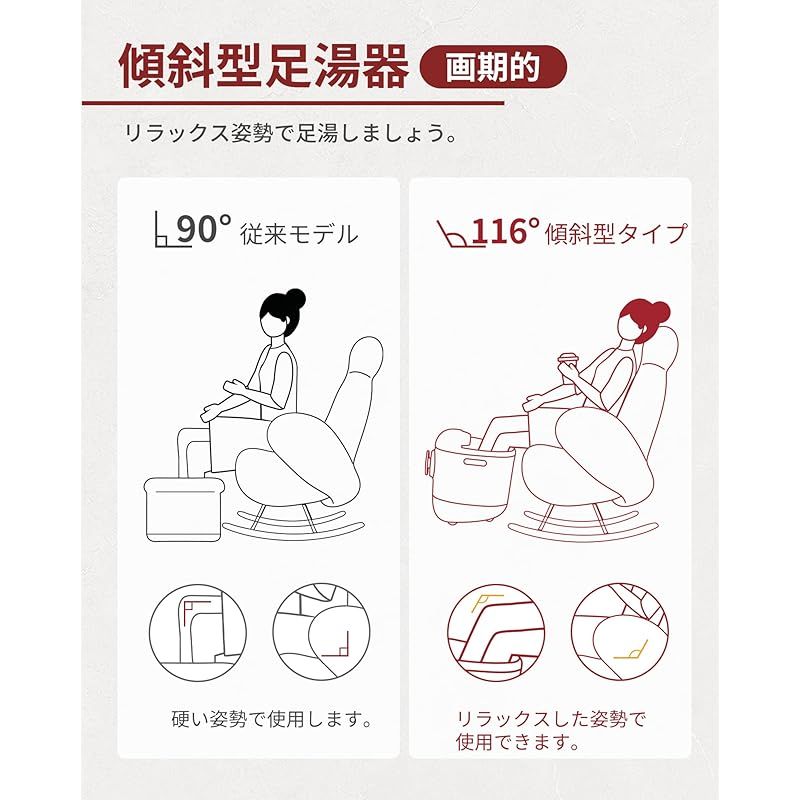 傾斜型足湯器 画期的

リラックス姿勢で足湯しましょう。

90° 従来モデル

硬い姿勢で使用します。

116° 傾斜型タイプ

リラックスした姿勢で使用できます。