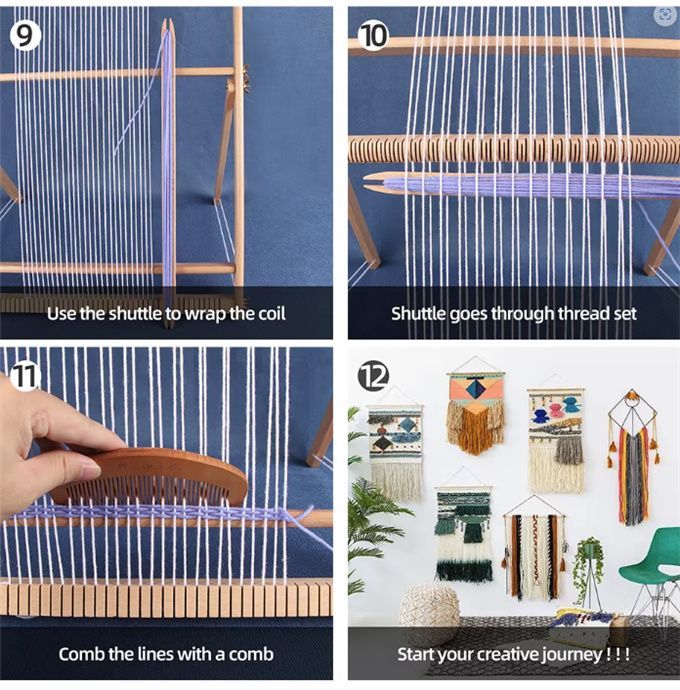 9

Use the shuttle to wrap the coil

10

Shuttle goes through thread set

11

Comb the lines with a comb

12

Start your creative journey ! ! !