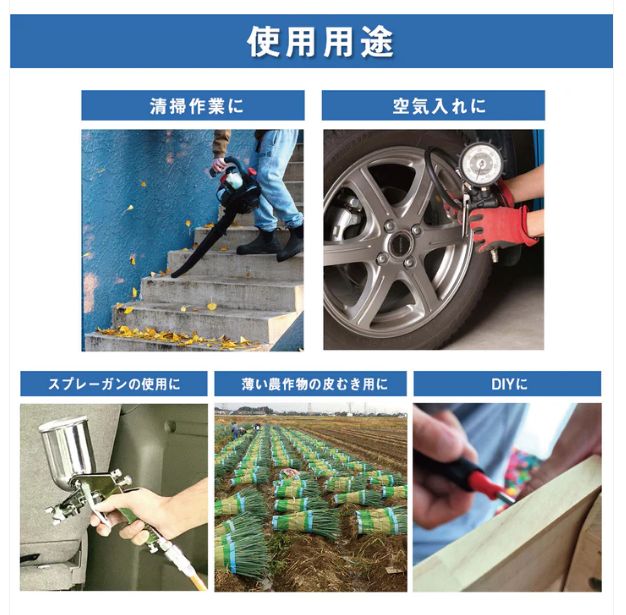 使用用途

清掃作業に

空気入れに

スプレーガンの使用に

薄い農作物の皮むき用に

DIYに