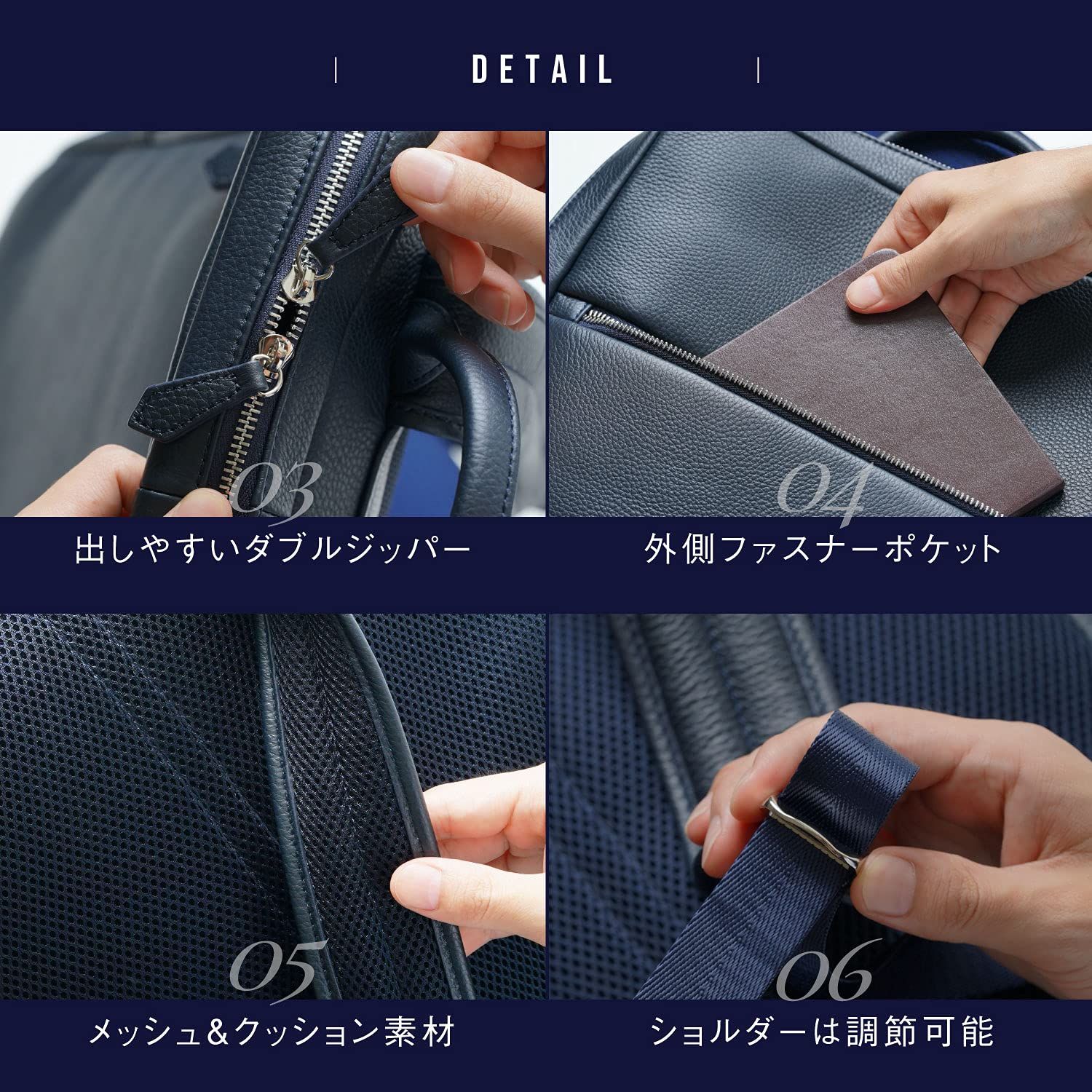 DETAIL

03
出しやすいダブルジッパー

04
外側ファスナーポケット

05
メッシュ&クッション素材

06
ショルダーは調節可能