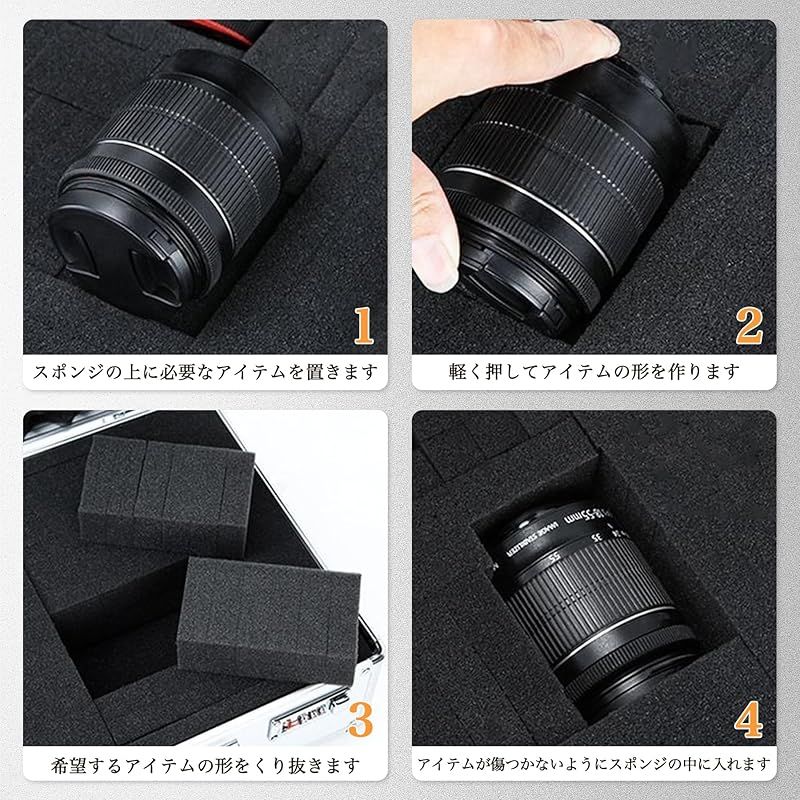 1
スポンジの上に必要なアイテムを置きます

2
軽く押してアイテムの形を作ります

3
希望するアイテムの形をくり抜きます

18-55mm
IMAGE STABILIZER
55
35
4
アイテムが傷つかないようにスポンジの中に入れます