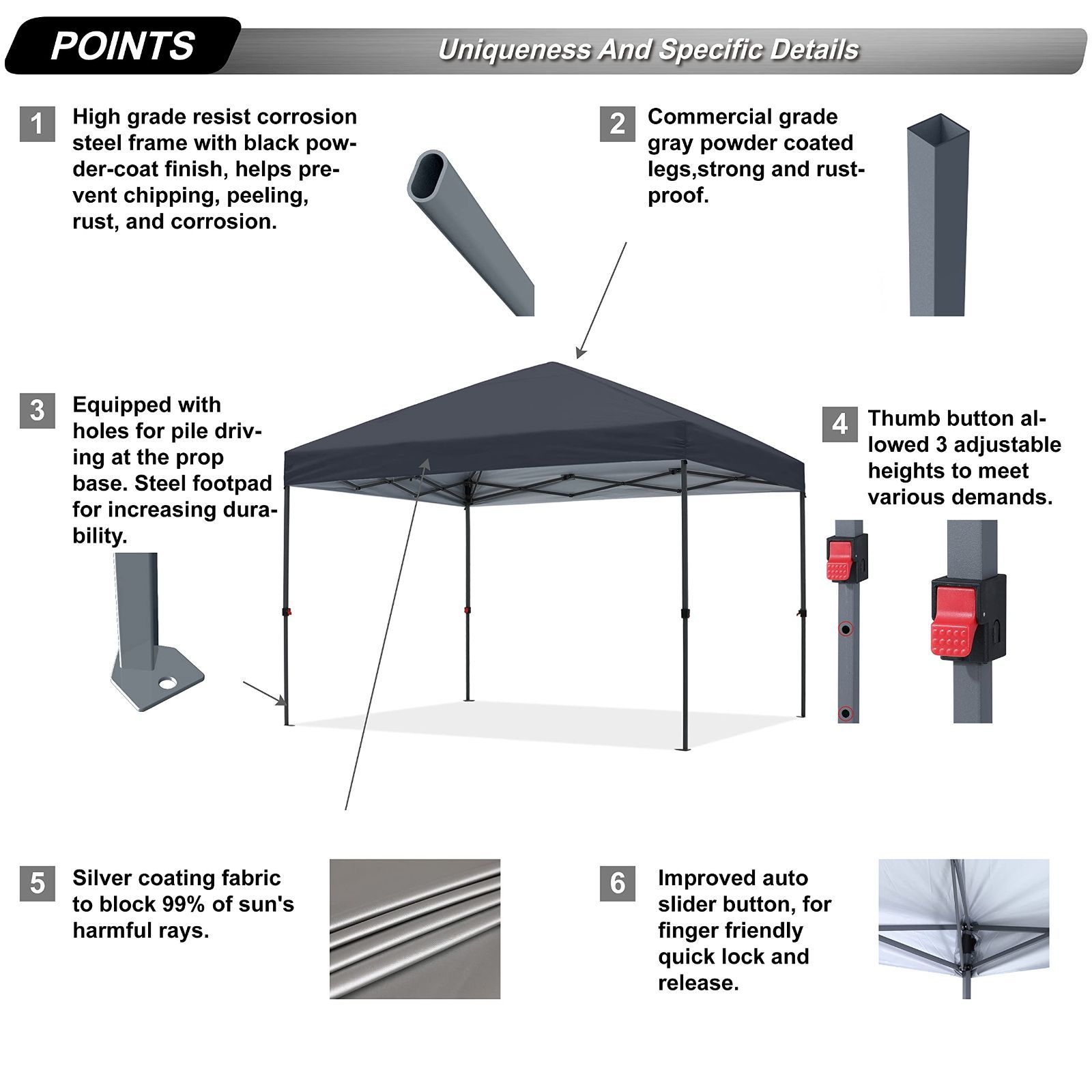 POINTS

Uniqueness And Specific Details

1 High grade resist corrosion steel frame with black powder-coat finish, helps prevent chipping, peeling, rust, and corrosion.

2 Commercial grade gray powder coated legs,strong and rustproof.

3 Equipped with holes for pile driving at the prop base. Steel footpad for increasing durability.

4 Thumb button allowed 3 adjustable heights to meet various demands.

5 Silver coating fabric to block 99% of sun's harmful rays.

6 Improved auto slider button, for finger friendly quick lock and release.