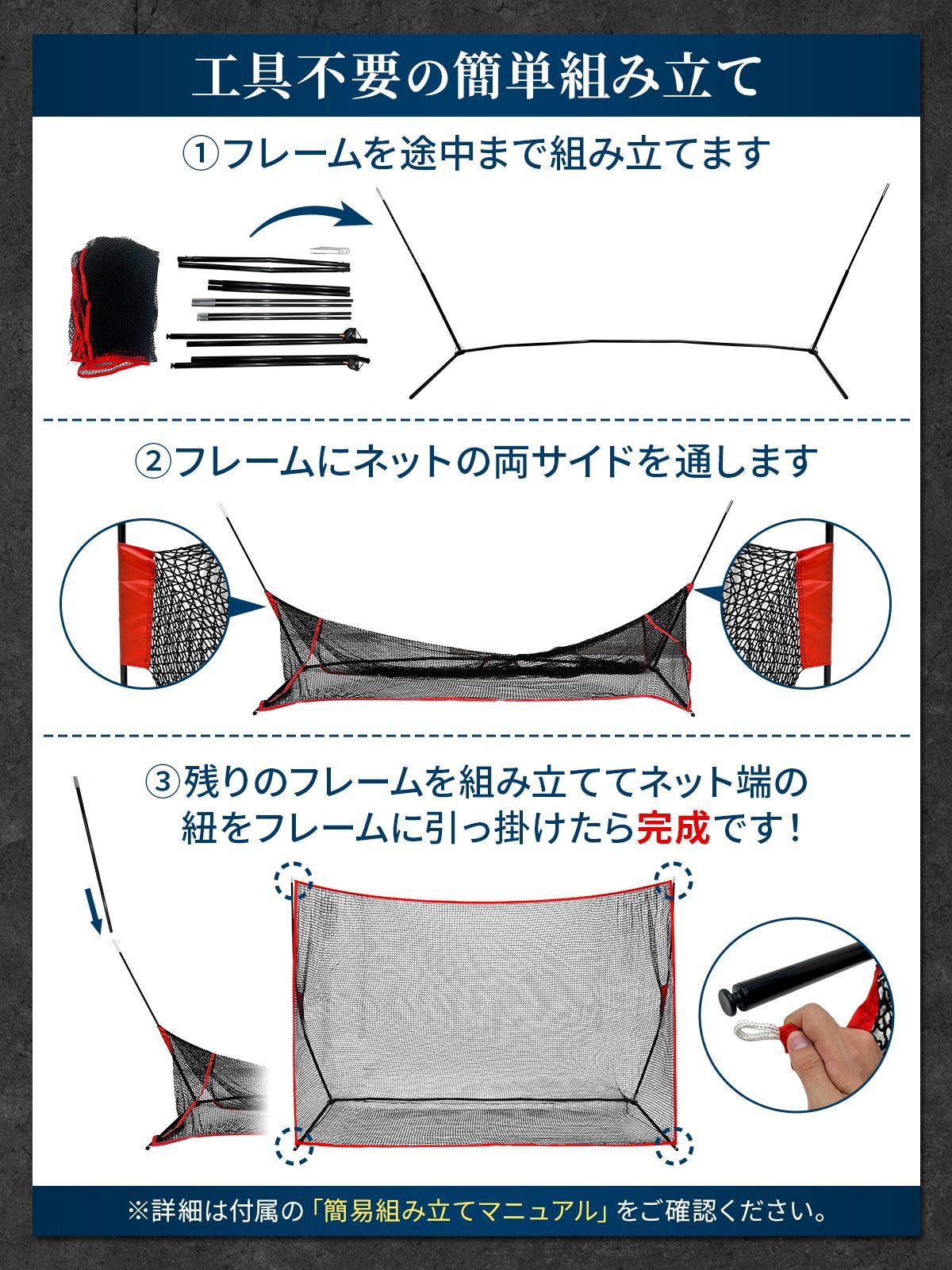 工具不要の簡単組み立て

①フレームを途中まで組み立てます

②フレームにネットの両サイドを通します

③残りのフレームを組み立ててネット端の紐をフレームに引っ掛けたら完成です！

※詳細は付属の「簡易組み立てマニュアル」をご確認ください。