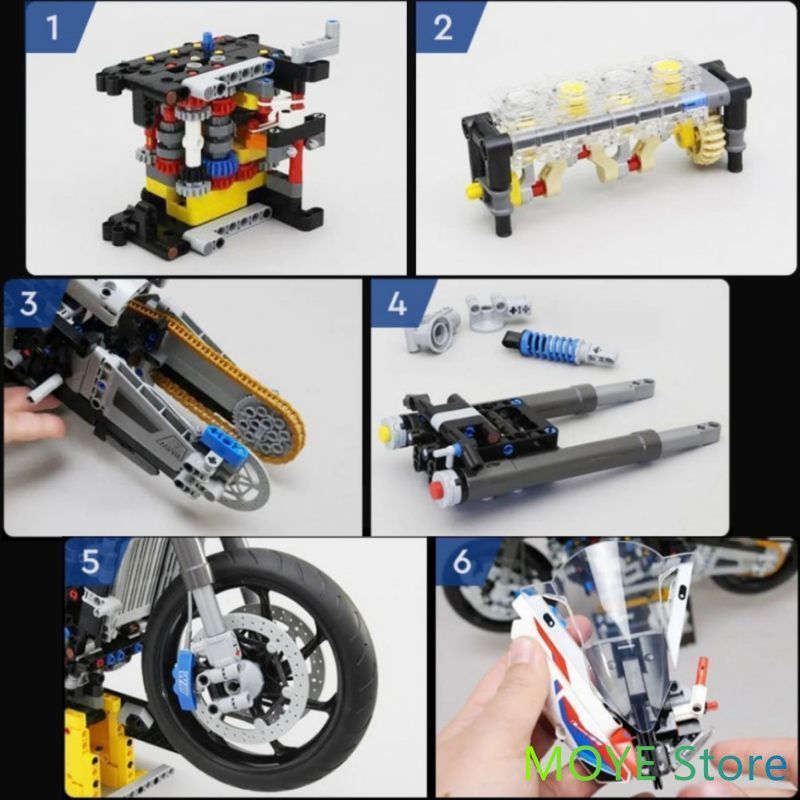 1

2

3

4

5

6

MOYE Store