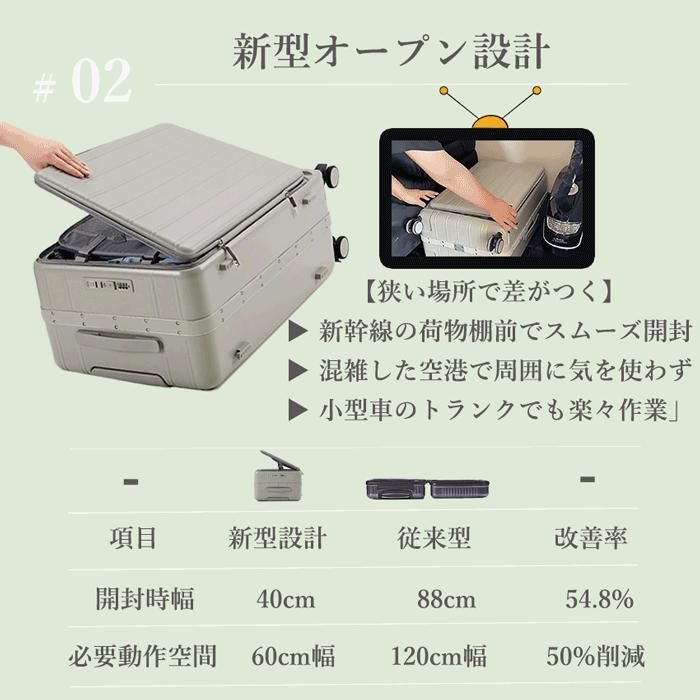 # 02

新型オープン設計

【狭い場所で差がつく】

▶ 新幹線の荷物棚前でスムーズ開封

▶ 混雑した空港で周囲に気を使わず

▶ 小型車のトランクでも楽々作業」

| - | | | - |
|---|---|---|---|
| 項目 | 新型設計 | 従来型 | 改善率 |
| 開封時幅 | 40cm | 88cm | 54.8% |
| 必要動作空間 | 60cm幅 | 120cm幅 | 50%削減 |