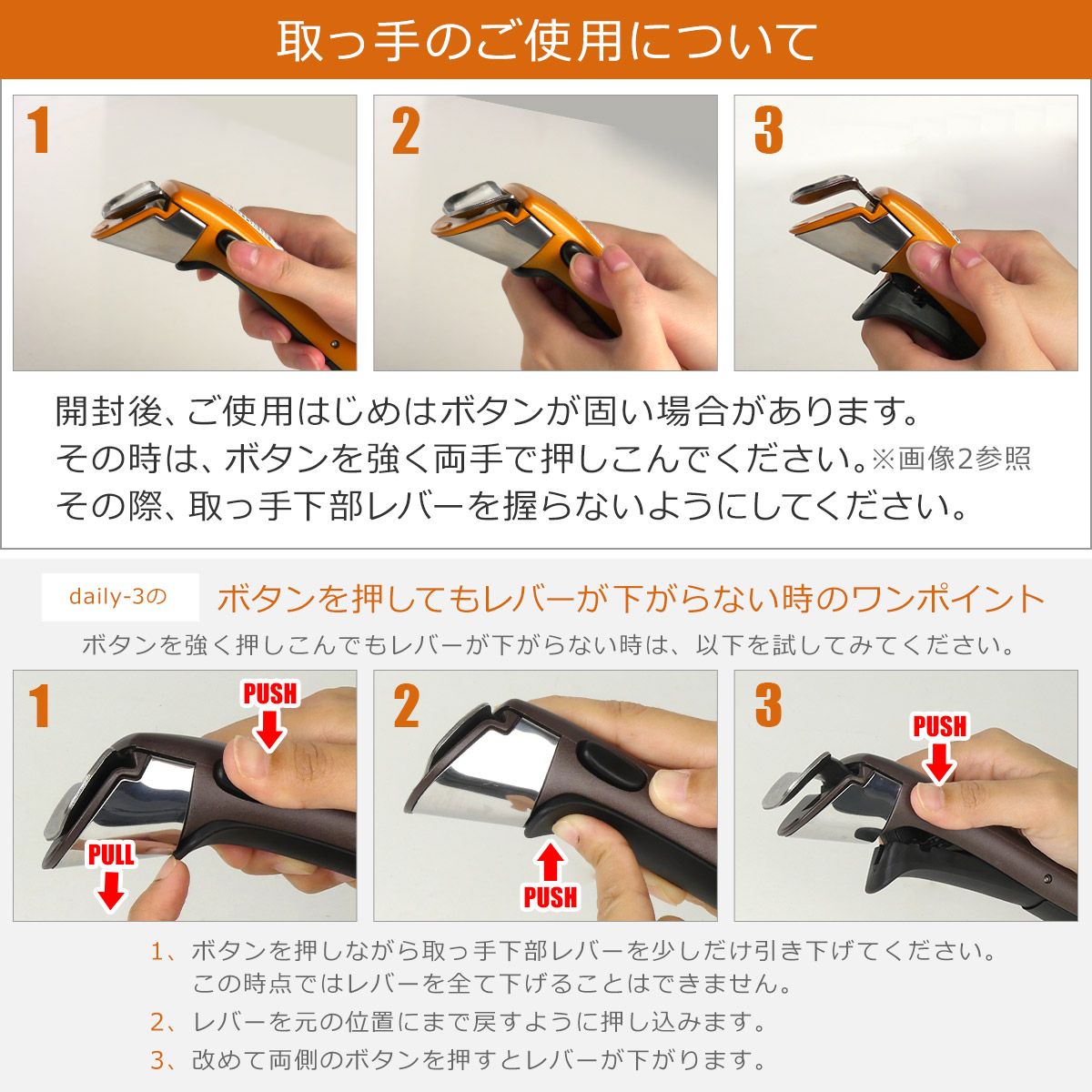 取っ手のご使用について

1

2

3

開封後、ご使用はじめはボタンが固い場合があります。
その時は、ボタンを強く両手で押しこんでください。※画像2参照
その際、取っ手下部レバーを握らないようにしてください。

daily-3の

ボタンを押してもレバーが下がらない時のワンポイント

ボタンを強く押しこんでもレバーが下がらない時は、以下を試してみてください。

1
PUSH
PULL

2
PUSH

3
PUSH

1、ボタンを押しながら取っ手下部レバーを少しだけ引き下げてください。
この時点ではレバーを全て下げることはできません。

2、レバーを元の位置にまで戻すように押し込みます。

3、改めて両側のボタンを押すとレバーが下がります。