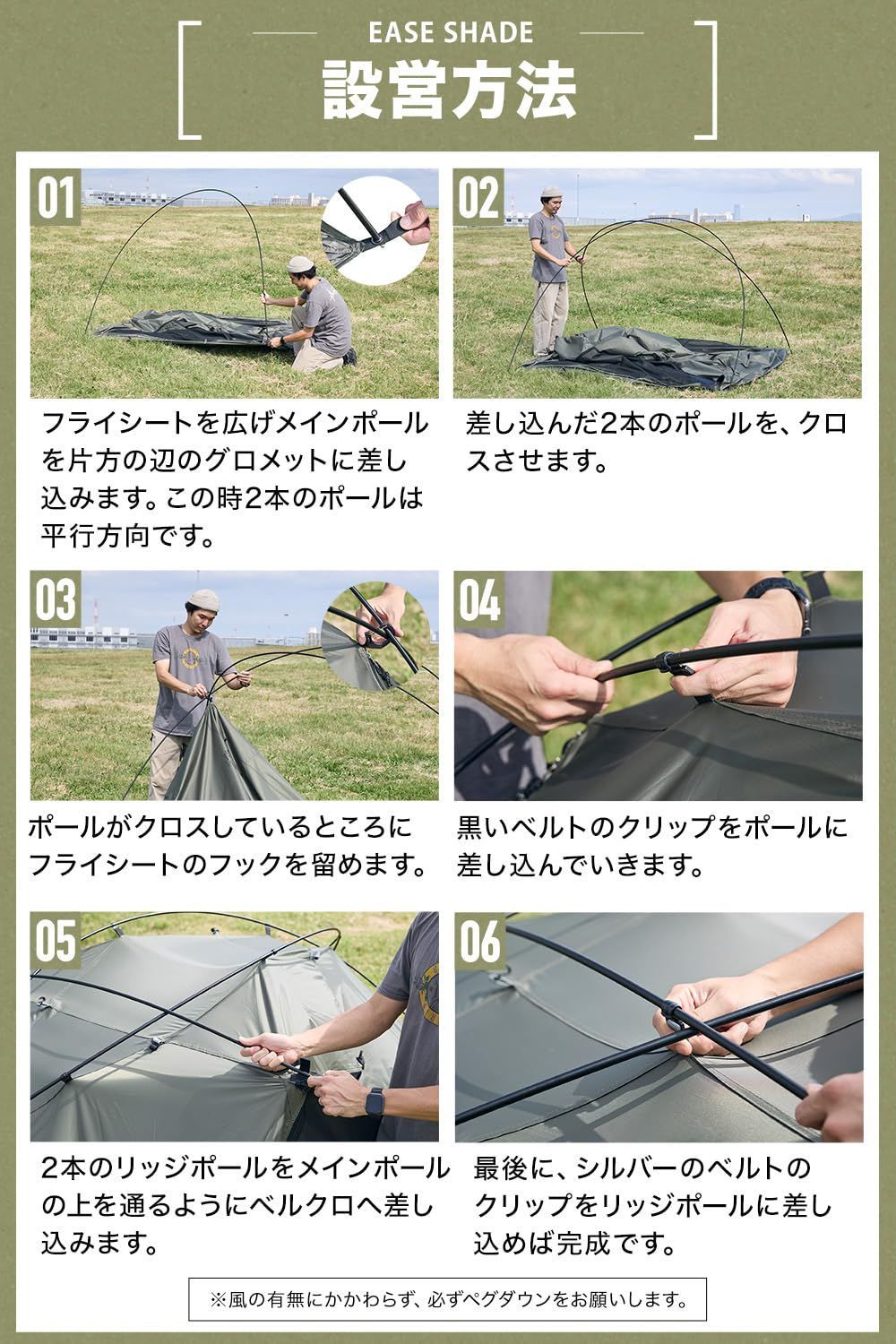 EASE SHADE

設営方法

01

フライシートを広げメインポールを片方の辺のグロメットに差し込みます。この時2本のポールは平行方向です。

02

差し込んだ2本のポールを、クロスさせます。

03

ポールがクロスしているところにフライシートのフックを留めます。

04

黒いベルトのクリップをポールに差し込んでいきます。

05

2本のリッジポールをメインポールの上を通るようにベルクロへ差し込みます。

06

最後に、シルバーのベルトのクリップをリッジポールに差し込めば完成です。

※風の有無にかかわらず、必ずペグダウンをお願いします。