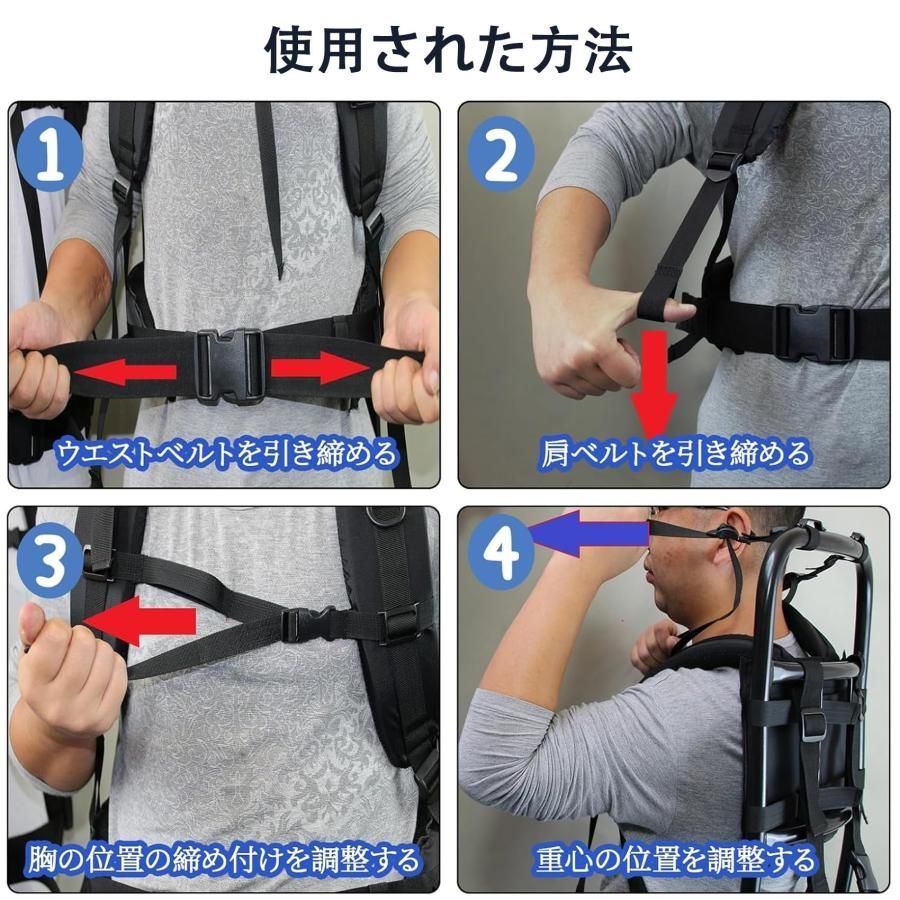 使用された方法

1
ウエストベルトを引き締める

2
肩ベルトを引き締める

3
胸の位置の締め付けを調整する

4
重心の位置を調整する